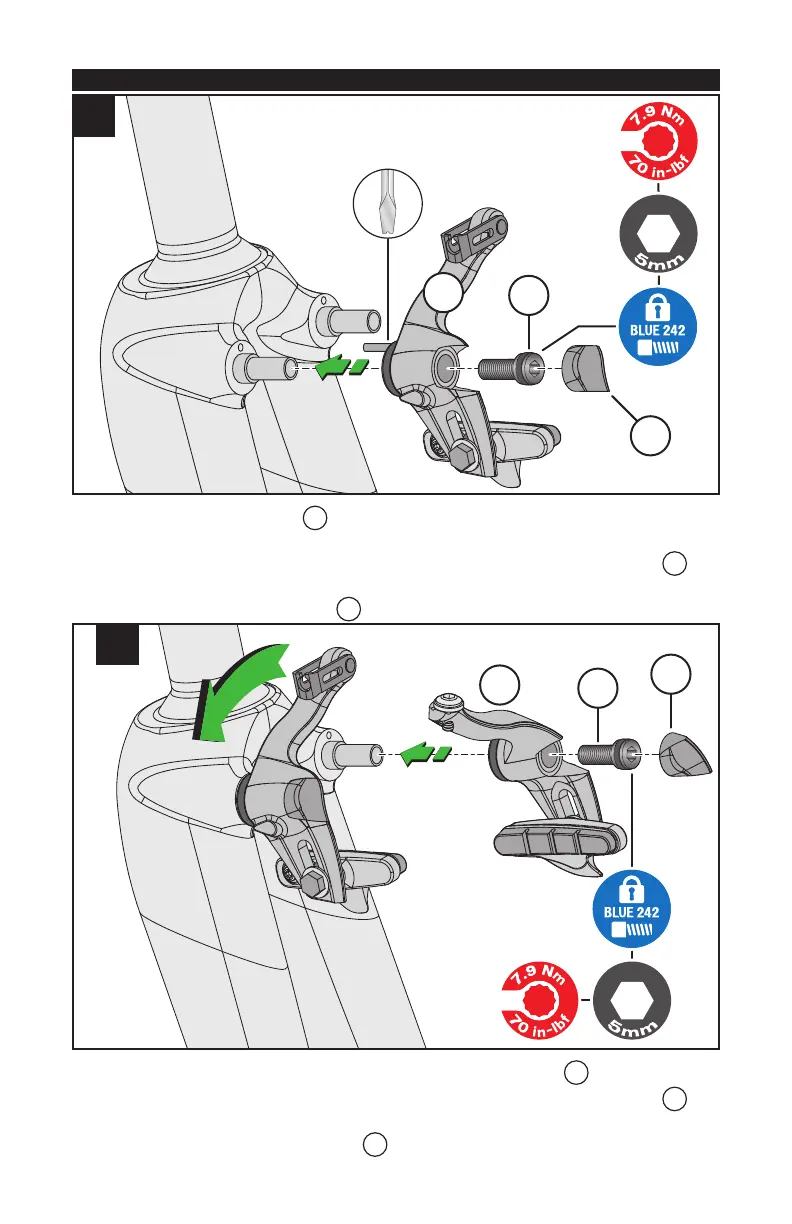 7.9 Nm
70 in-lbf
5mm
BLUE 242

BLUE 242
7.9 Nm
70 in-lbf
5mm