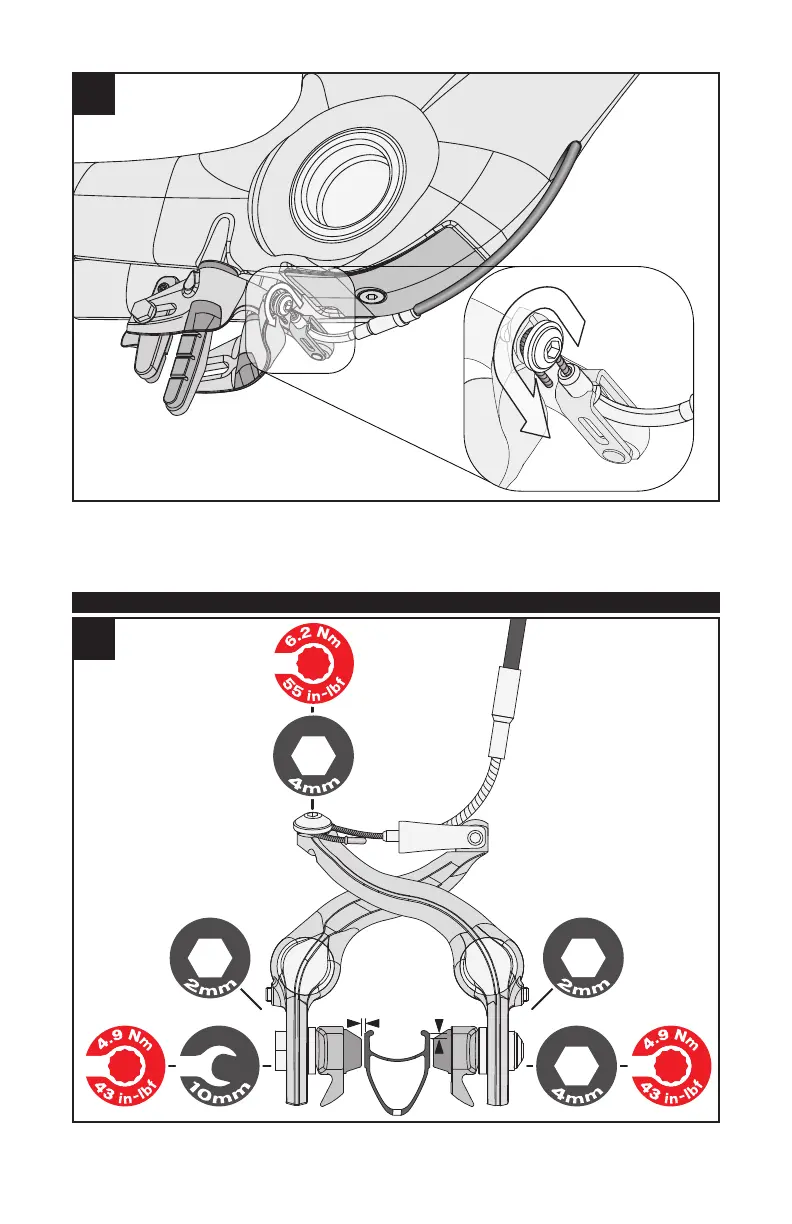 6.2 Nm
55 in-lbf
4mm
2mm
2mm
4.9 Nm
43 in-lbf
10mm
4mm
4.9 Nm
43 in-lbf