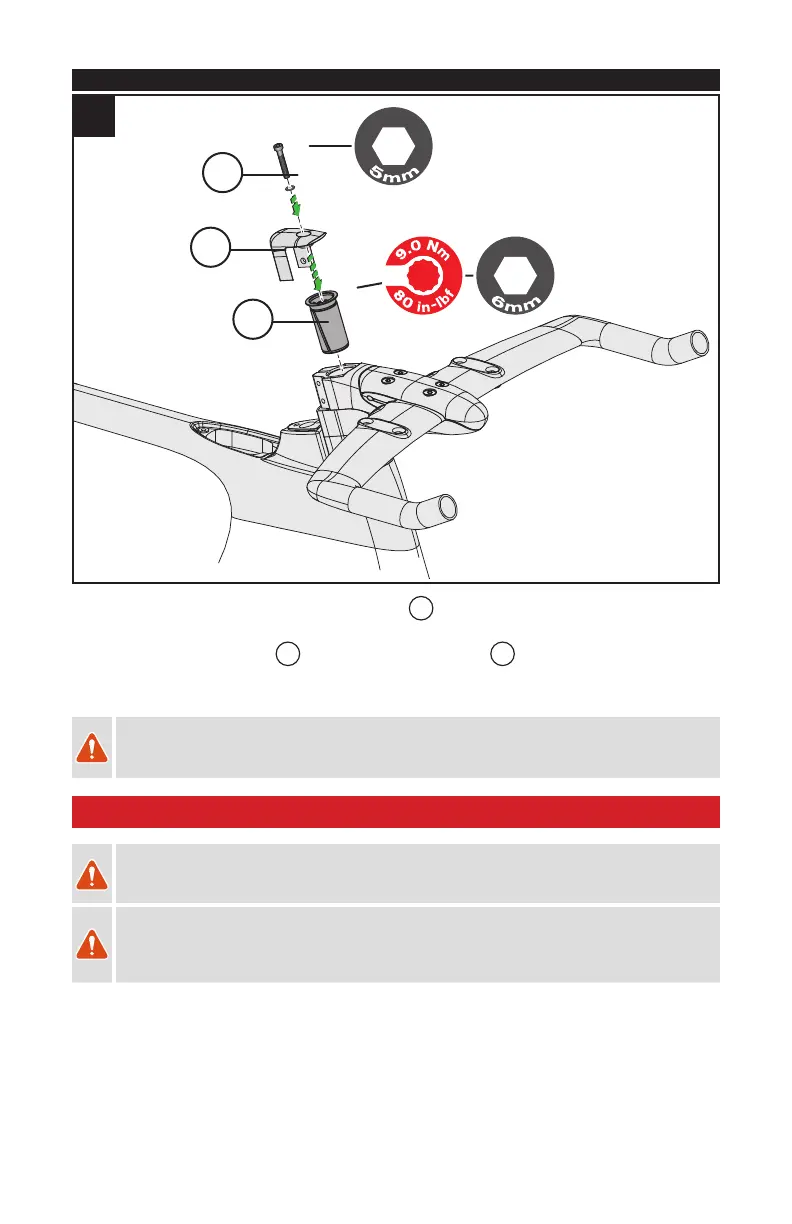 5mm

9.0 Nm
80 in-lbf

6mm