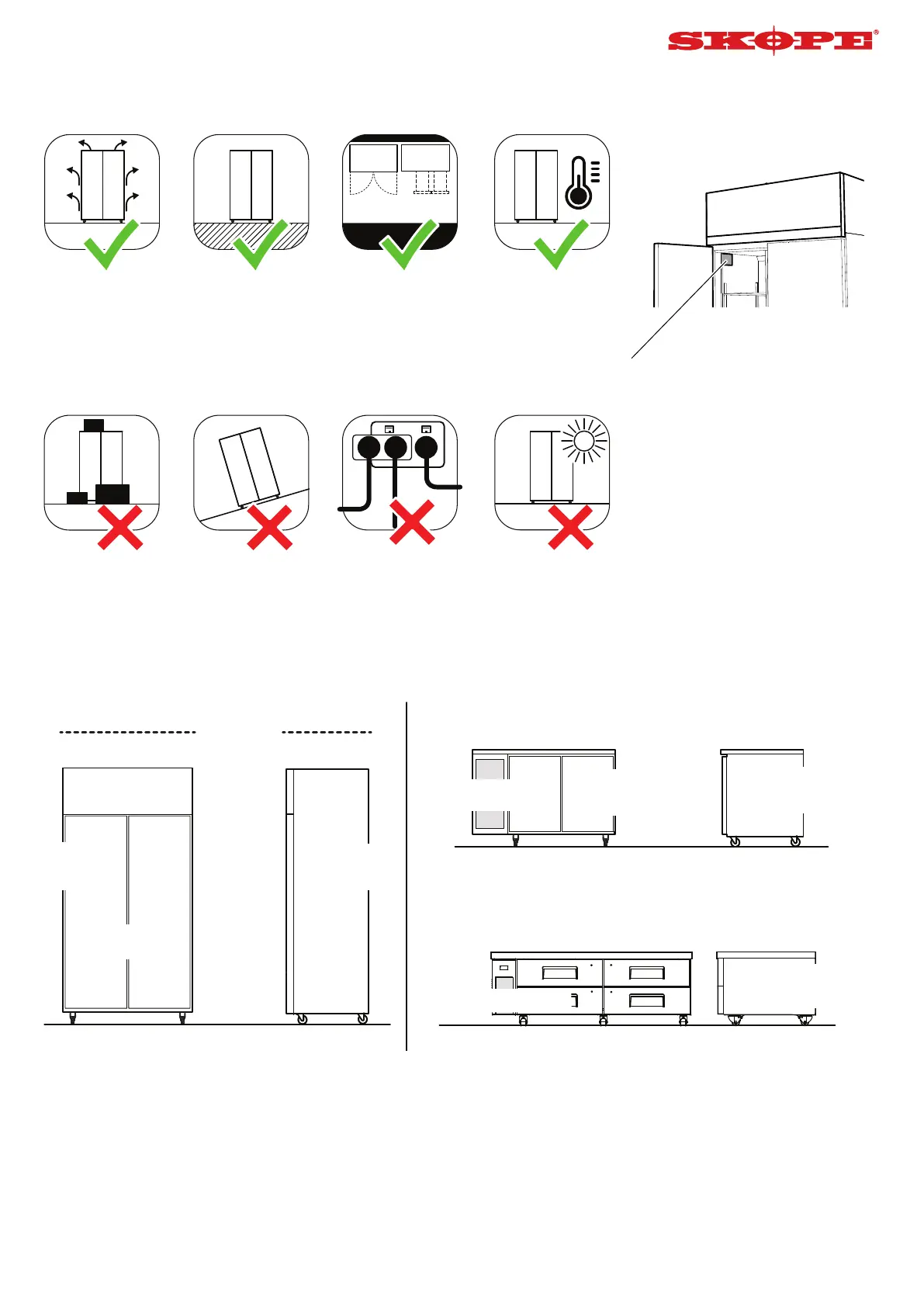 SKOPE®