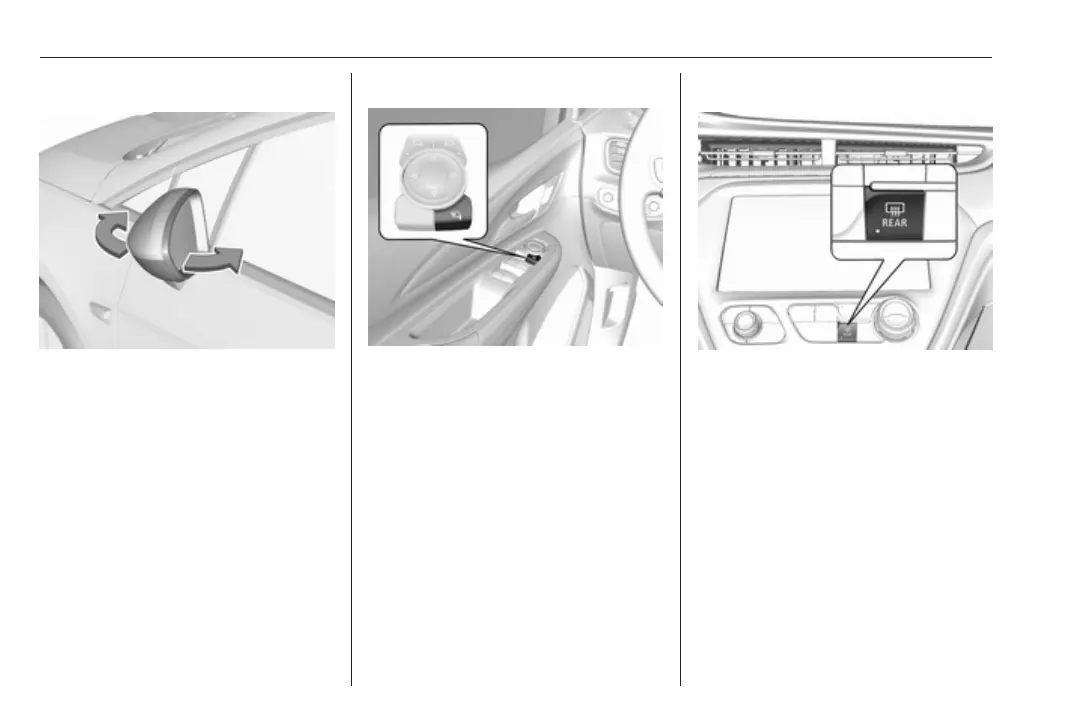 REAR