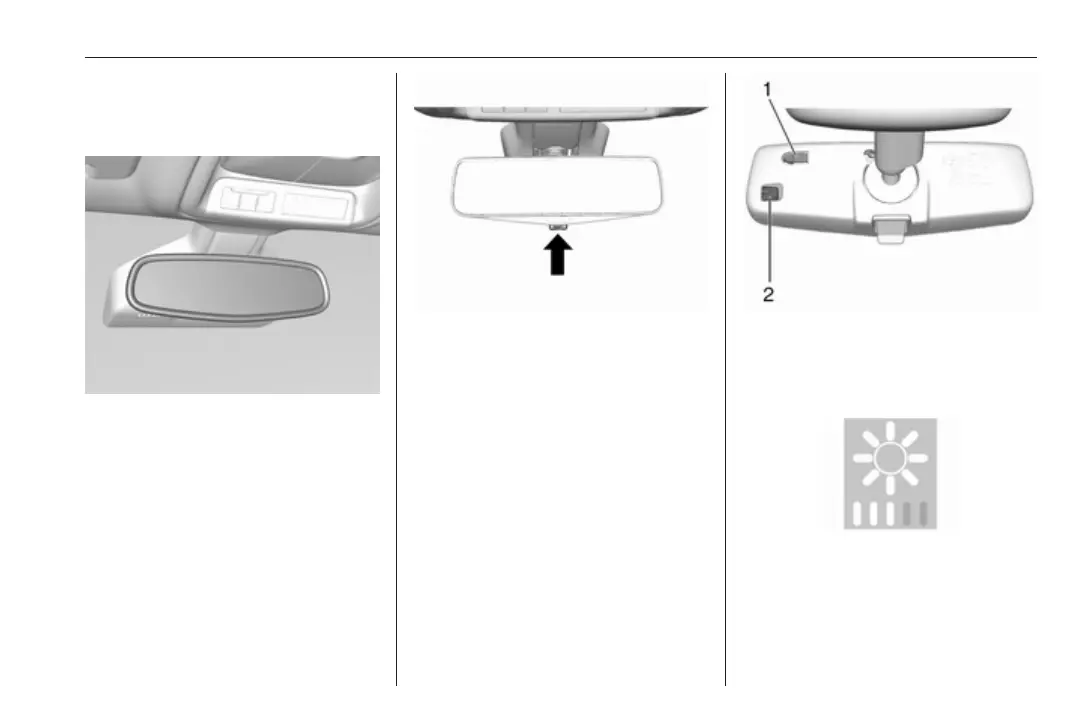 1

2