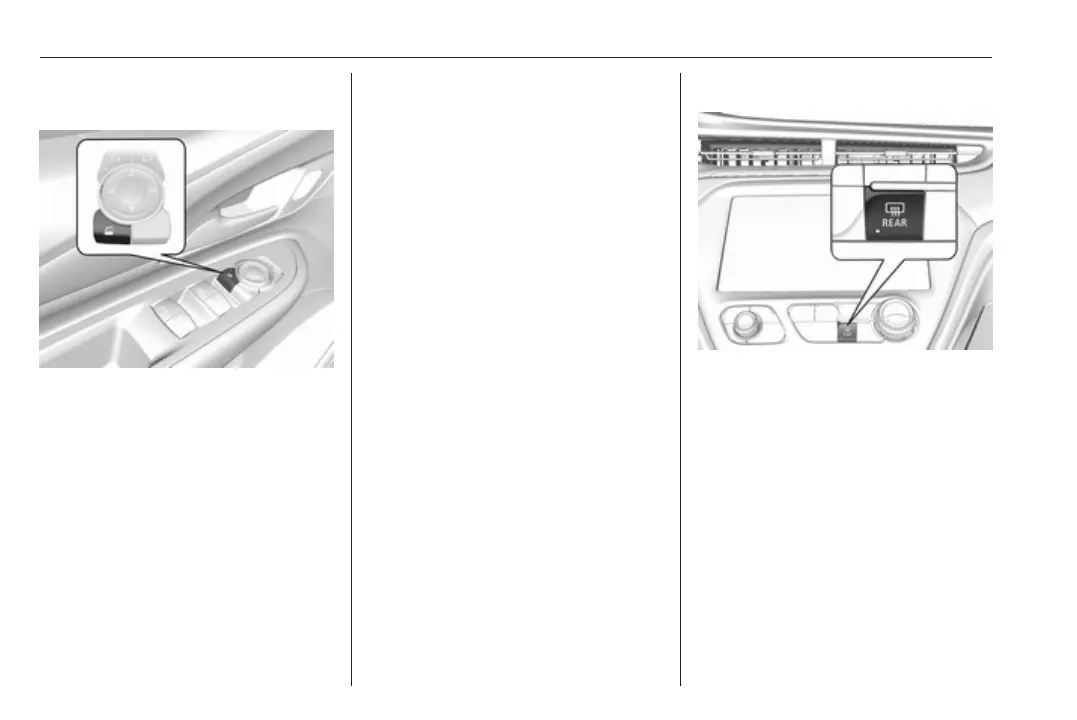 REAR