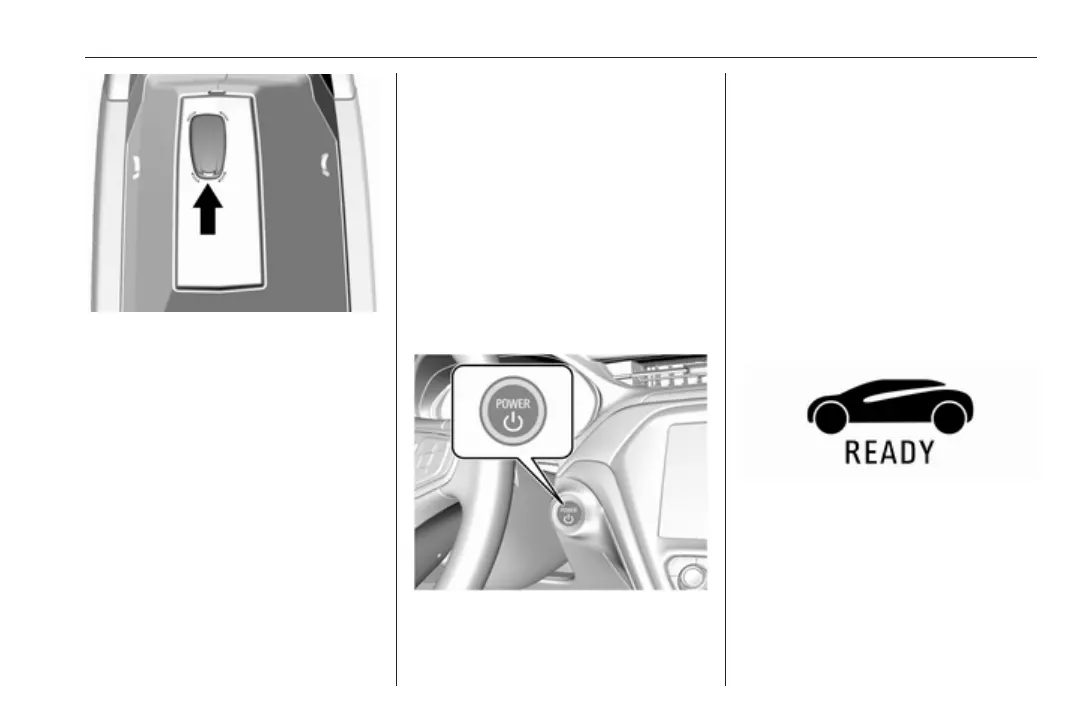 POWER

POWER

READY