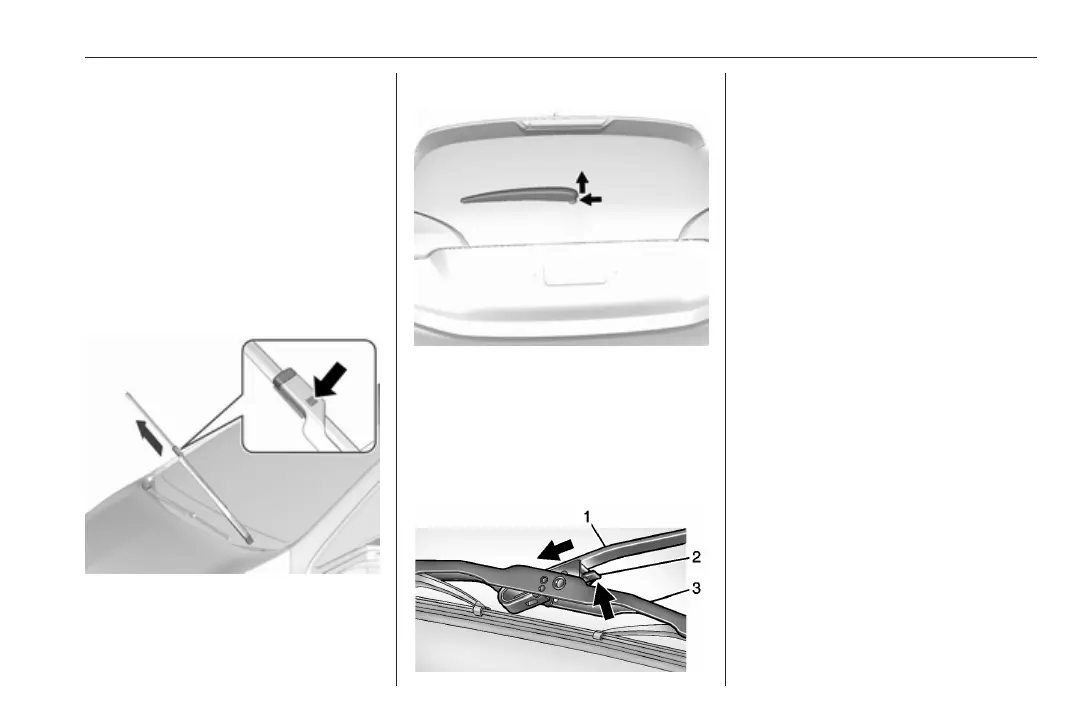 1
2
3