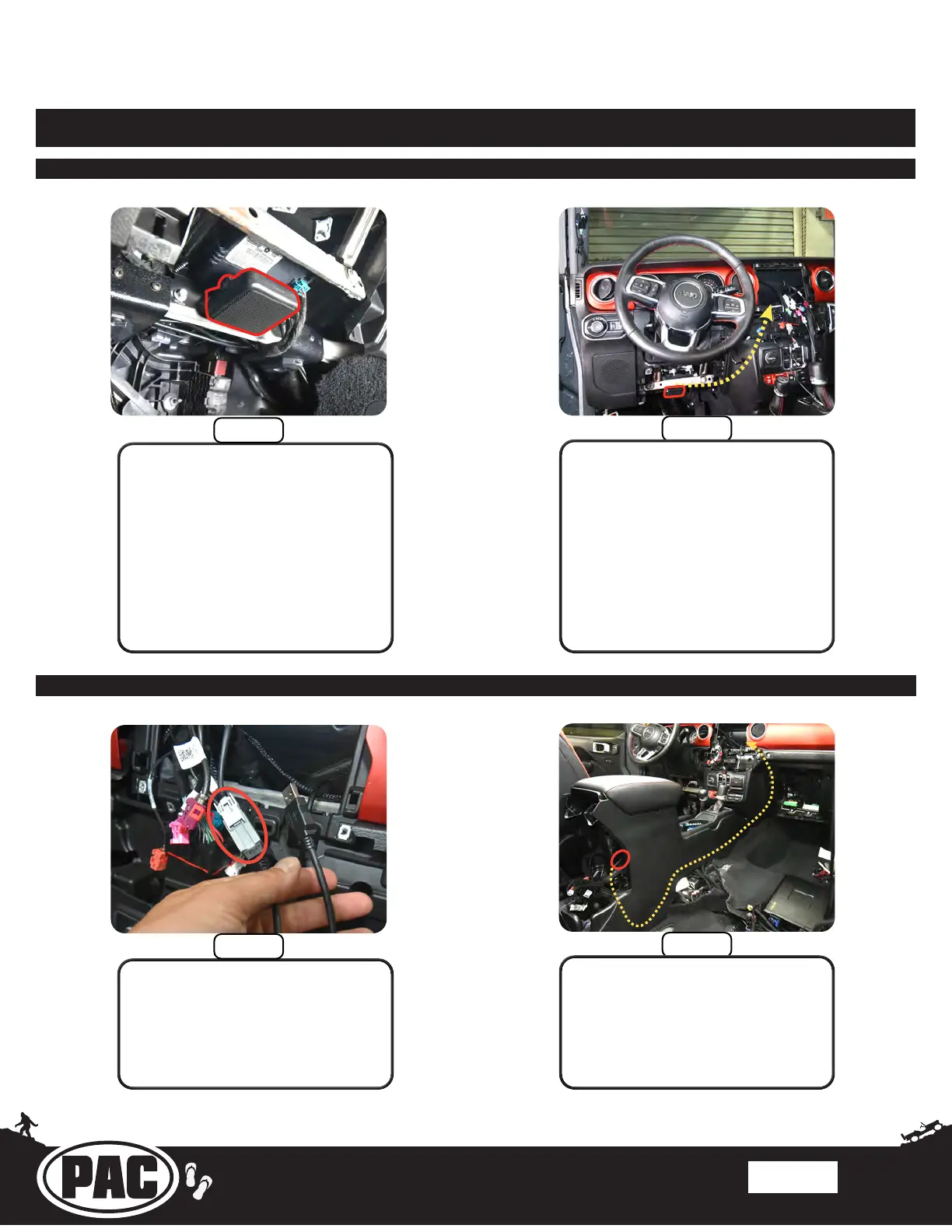 PAC