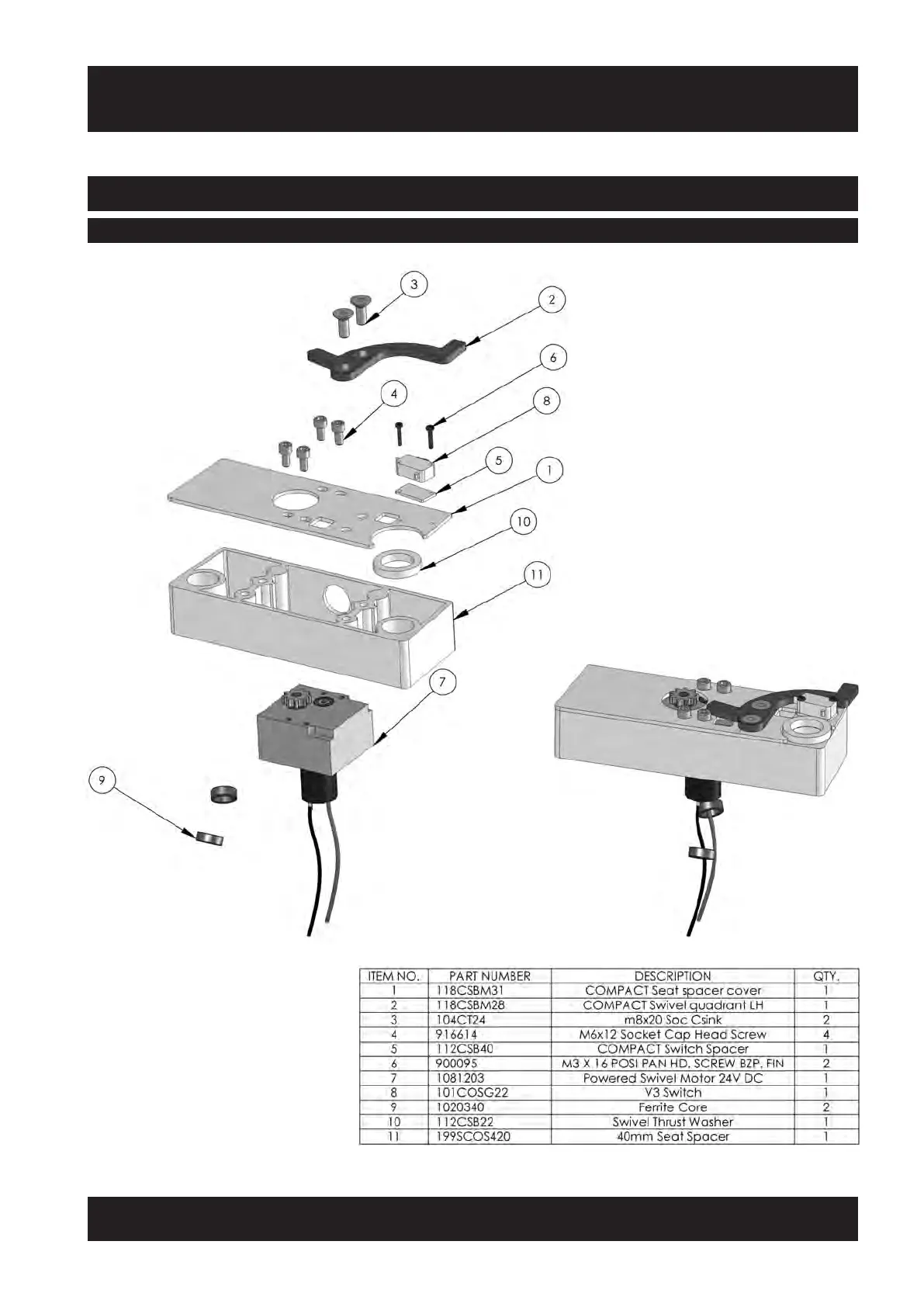 3

2

6

4

8

5

1

10

11

7

9

| ITEM NO. | PART NUMBER | DESCRIPTION | QTY. |
|---|---|---|---|
| 1 | 118CSBM31 | COMPACT Seat spacer cover | 1 |
| 2 | 118CSBM28 | COMPACT Swivel quadrant LH | 1 |
| 3 | 104CT24 | m8x20 Soc Csink | 2 |
| 4 | 916614 | M6x12 Socket Cap Head Screw | 4 |
| 5 | 112CSB40 | COMPACT Switch Spacer | 1 |
| 6 | 900095 | M3 X 16 POSI PAN HD. SCREW BZP. FIN | 2 |
| 7 | 1081203 | Powered Swivel Motor 24V DC | 1 |
| 8 | 101COSG22 | V3 Switch | 1 |
| 9 | 1020340 | Ferrite Core | 2 |
| 10 | 112CSB22 | Swivel Thrust Washer | 1 |
| 11 | 199SCOS420 | 40mm Seat Spacer | 1 |