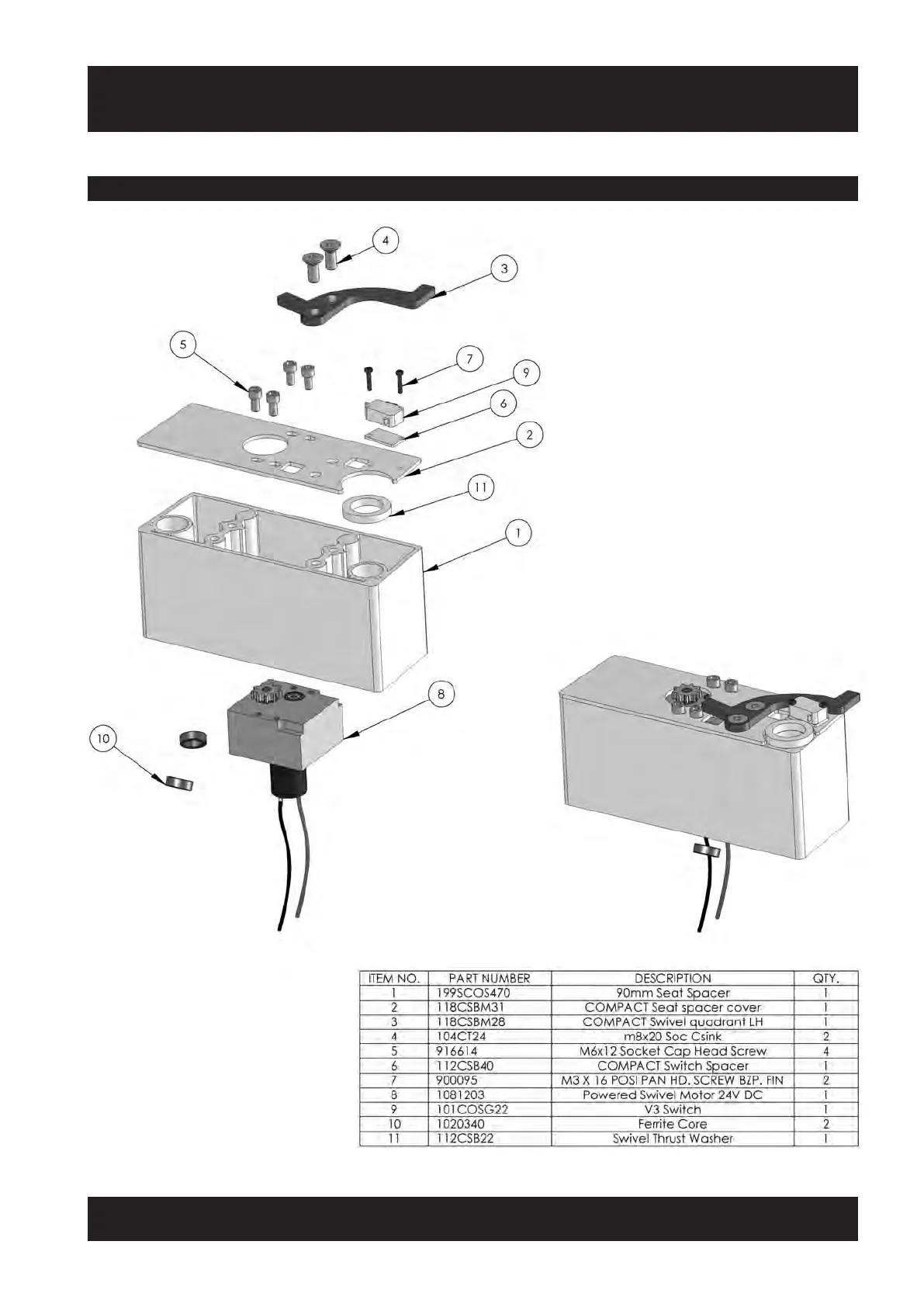 4
3
5
7
9
6
2
11
1
8
10

| ITEM NO. | PART NUMBER | DESCRIPTION | QTY. |
|---|---|---|---|
| 1 | 199SCOS470 | 90mm Seat Spacer | 1 |
| 2 | 118CSBM31 | COMPACT Seat spacer cover | 1 |
| 3 | 118CSBM28 | COMPACT Swivel quadrant LH | 1 |
| 4 | 104CT24 | m8x20 Soc Csink | 2 |
| 5 | 916614 | M6x12 Socket Cap Head Screw | 4 |
| 6 | 112CSB40 | COMPACT Switch Spacer | 1 |
| 7 | 900095 | M3 X 16 POSI PAN HD. SCREW BZP. FIN | 2 |
| 8 | 1081203 | Powered Swivel Motor 24V DC | 1 |
| 9 | 101COSG22 | V3 Switch | 1 |
| 10 | 1020340 | Ferrite Core | 2 |
| 11 | 112CSB22 | Swivel Thrust Washer | 1 |