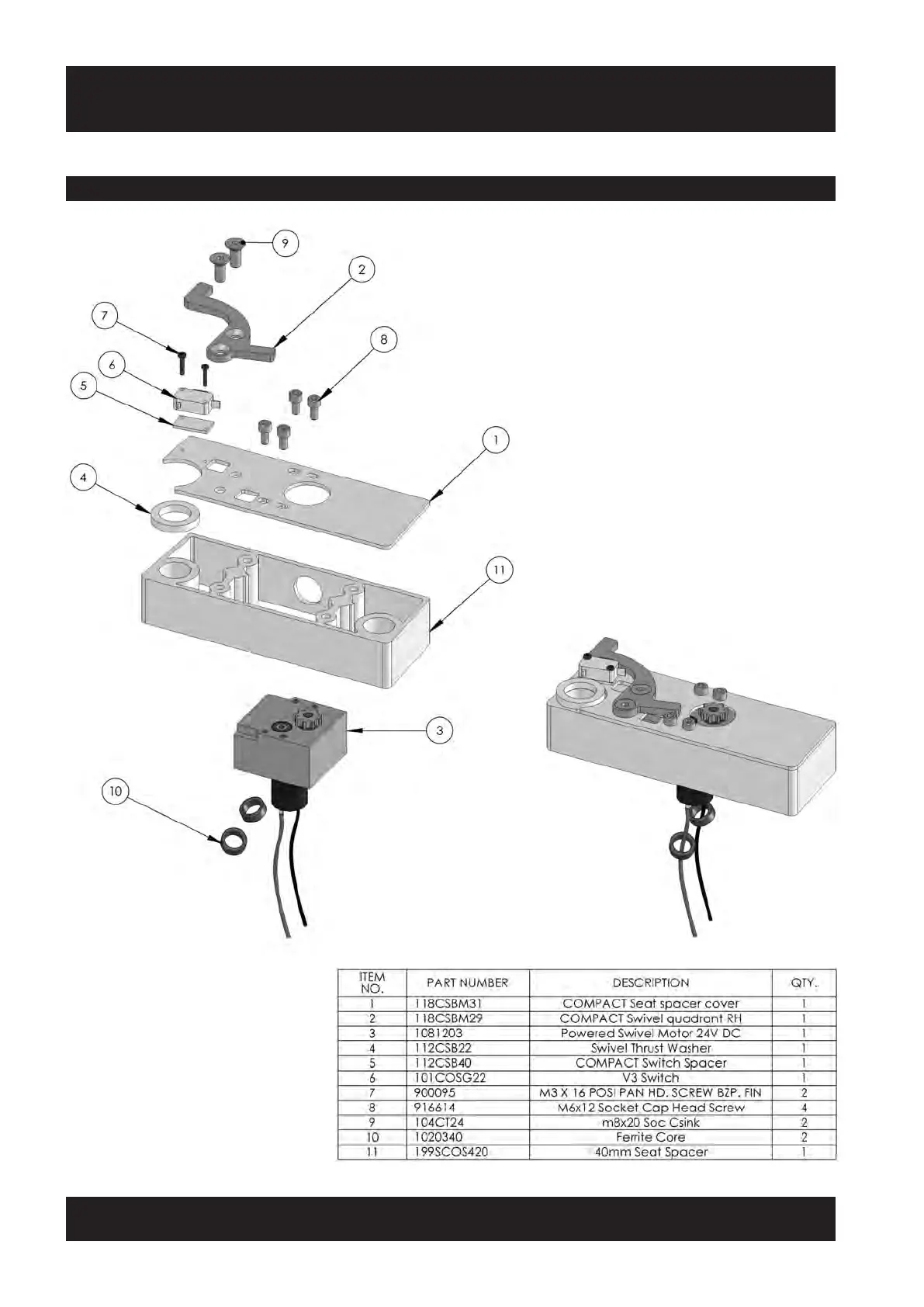 9

2

7

8

6

5

1

4

11

3

10

| ITEM NO. | PART NUMBER | DESCRIPTION | QTY. |
|---|---|---|---|
| 1 | 118CSBM31 | COMPACT Seat spacer cover | 1 |
| 2 | 118CSBM29 | COMPACT Swivel quadrant RH | 1 |
| 3 | 1081203 | Powered Swivel Motor 24V DC | 1 |
| 4 | 112CSB22 | Swivel Thrust Washer | 1 |
| 5 | 112CSB40 | COMPACT Switch Spacer | 1 |
| 6 | 101COSG22 | V3 Switch | 1 |
| 7 | 900095 | M3 X 16 POSI PAN HD. SCREW BZP. FIN | 2 |
| 8 | 916614 | M6x12 Socket Cap Head Screw | 4 |
| 9 | 104CT24 | m8x20 Soc Csink | 2 |
| 10 | 1020340 | Ferrite Core | 2 |
| 11 | 199SCOS420 | 40mm Seat Spacer | 1 |