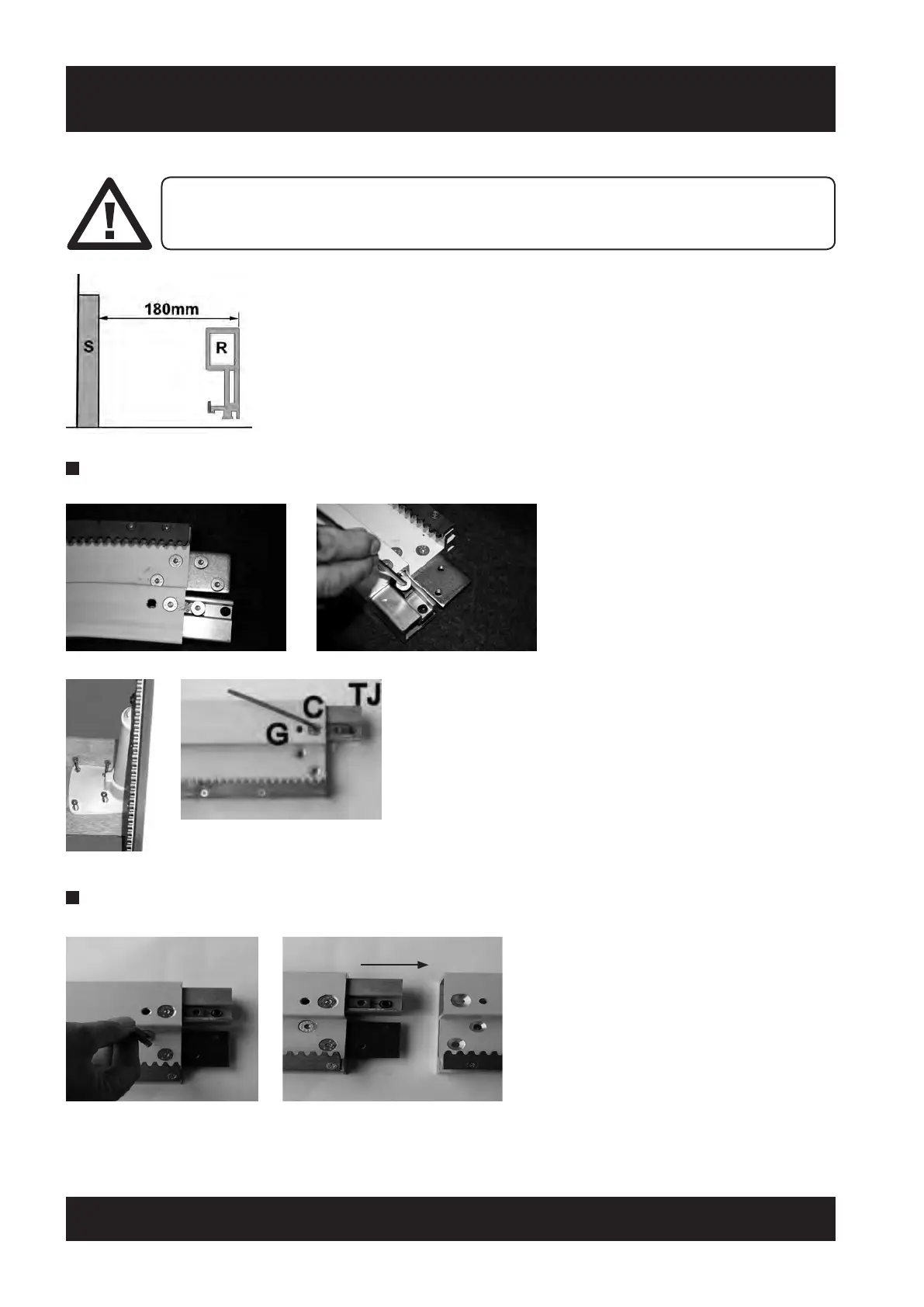 180mm

S

R

C

TJ

G