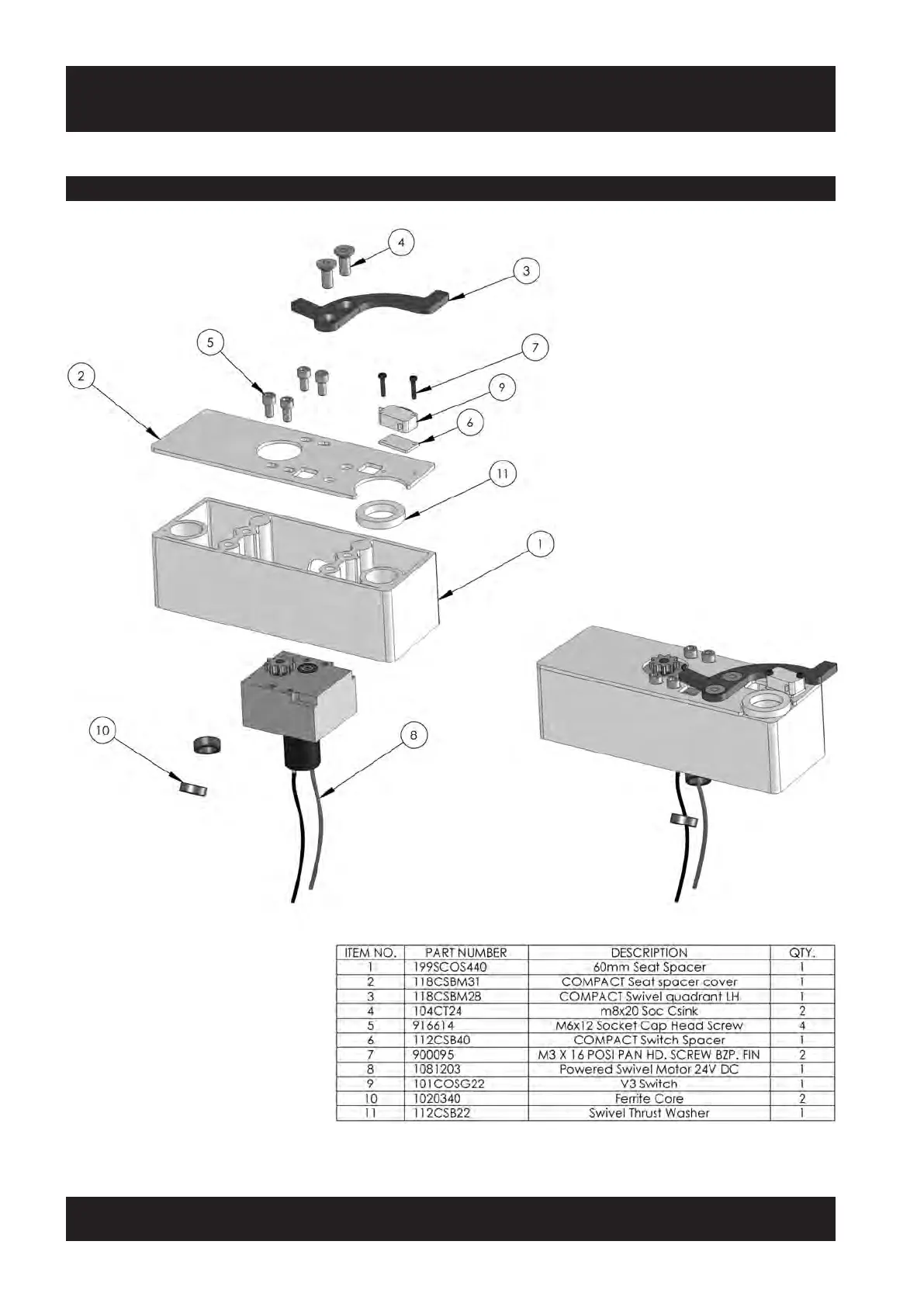 4

3

5

7

2

9

6

11

1

10

8

| ITEM NO. | PART NUMBER | DESCRIPTION | QTY. |
|---|---|---|---|
| 1 | 199SCOS440 | 60mm Seat Spacer | 1 |
| 2 | 118CSBM31 | COMPACT Seat spacer cover | 1 |
| 3 | 118CSBM28 | COMPACT Swivel quadrant LH | 1 |
| 4 | 104CT24 | m8x20 Soc Csink | 2 |
| 5 | 916614 | M6x12 Socket Cap Head Screw | 4 |
| 6 | 112CSB40 | COMPACT Switch Spacer | 1 |
| 7 | 900095 | M3 X 16 POSI PAN HD. SCREW BZP. FIN | 2 |
| 8 | 1081203 | Powered Swivel Motor 24V DC | 1 |
| 9 | 101COSG22 | V3 Switch | 1 |
| 10 | 1020340 | Ferrite Core | 2 |
| 11 | 112CSB22 | Swivel Thrust Washer | 1 |