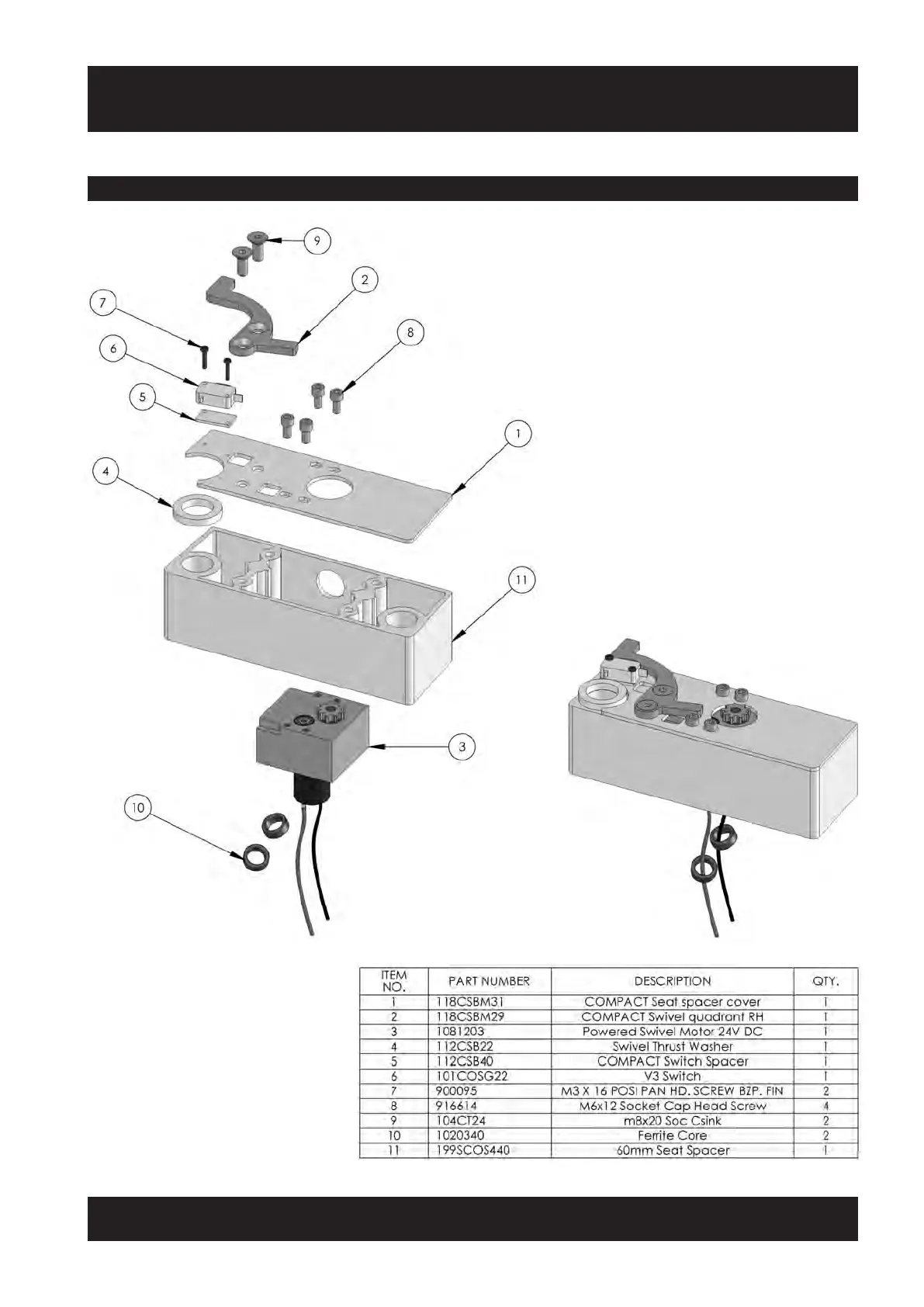 9

2

7

8

6

5

1

4

11

3

10

| ITEM NO. | PART NUMBER | DESCRIPTION | QTY. |
|---|---|---|---|
| 1 | 118CSBM31 | COMPACT Seat spacer cover | 1 |
| 2 | 118CSBM29 | COMPACT Swivel quadrant RH | 1 |
| 3 | 1081203 | Powered Swivel Motor 24V DC | 1 |
| 4 | 112CSB22 | Swivel Thrust Washer | 1 |
| 5 | 112CSB40 | COMPACT Switch Spacer | 1 |
| 6 | 101COSG22 | V3 Switch | 1 |
| 7 | 900095 | M3 X 16 POSI PAN HD. SCREW BZP. FIN | 2 |
| 8 | 916614 | M6x12 Socket Cap Head Screw | 4 |
| 9 | 104CT24 | m8x20 Soc Csink | 2 |
| 10 | 1020340 | Ferrite Core | 2 |
| 11 | 199SCOS440 | 60mm Seat Spacer | 1 |