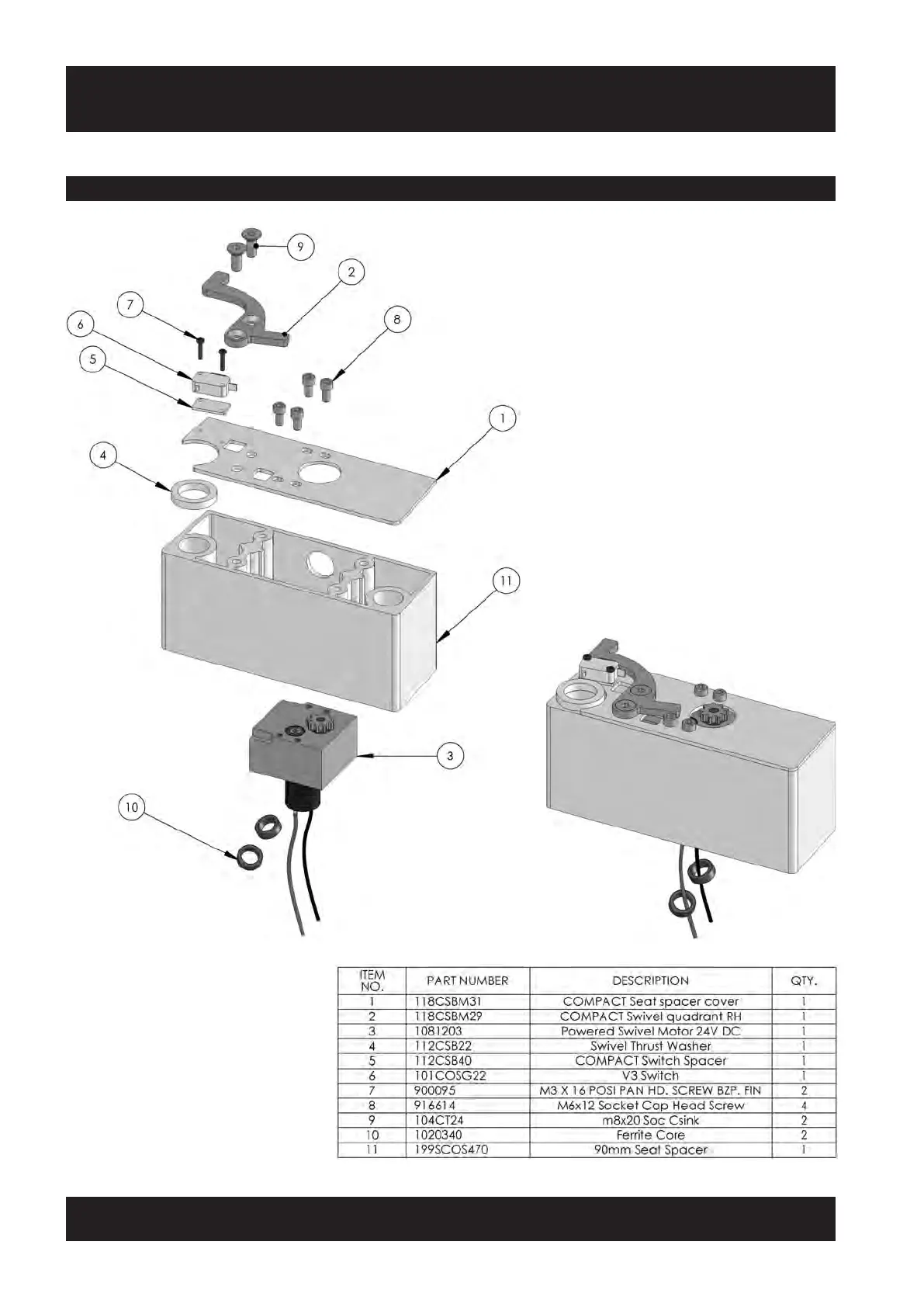 9
2
7
8
6
5
1
4
11
3
10

| ITEM NO. | PART NUMBER | DESCRIPTION | QTY. |
|---|---|---|---|
| 1 | 118CSBM31 | COMPACT Seat spacer cover | 1 |
| 2 | 118CSBM29 | COMPACT Swivel quadrant RH | 1 |
| 3 | 1081203 | Powered Swivel Motor 24V DC | 1 |
| 4 | 112CSB22 | Swivel Thrust Washer | 1 |
| 5 | 112CSB40 | COMPACT Switch Spacer | 1 |
| 6 | 101COSG22 | V3 Switch | 1 |
| 7 | 900095 | M3 X 16 POSI PAN HD. SCREW BZP. FIN | 2 |
| 8 | 916614 | M6x12 Socket Cap Head Screw | 4 |
| 9 | 104CT24 | m8x20 Soc Csink | 2 |
| 10 | 1020340 | Ferrite Core | 2 |
| 11 | 199SCOS470 | 90mm Seat Spacer | 1 |