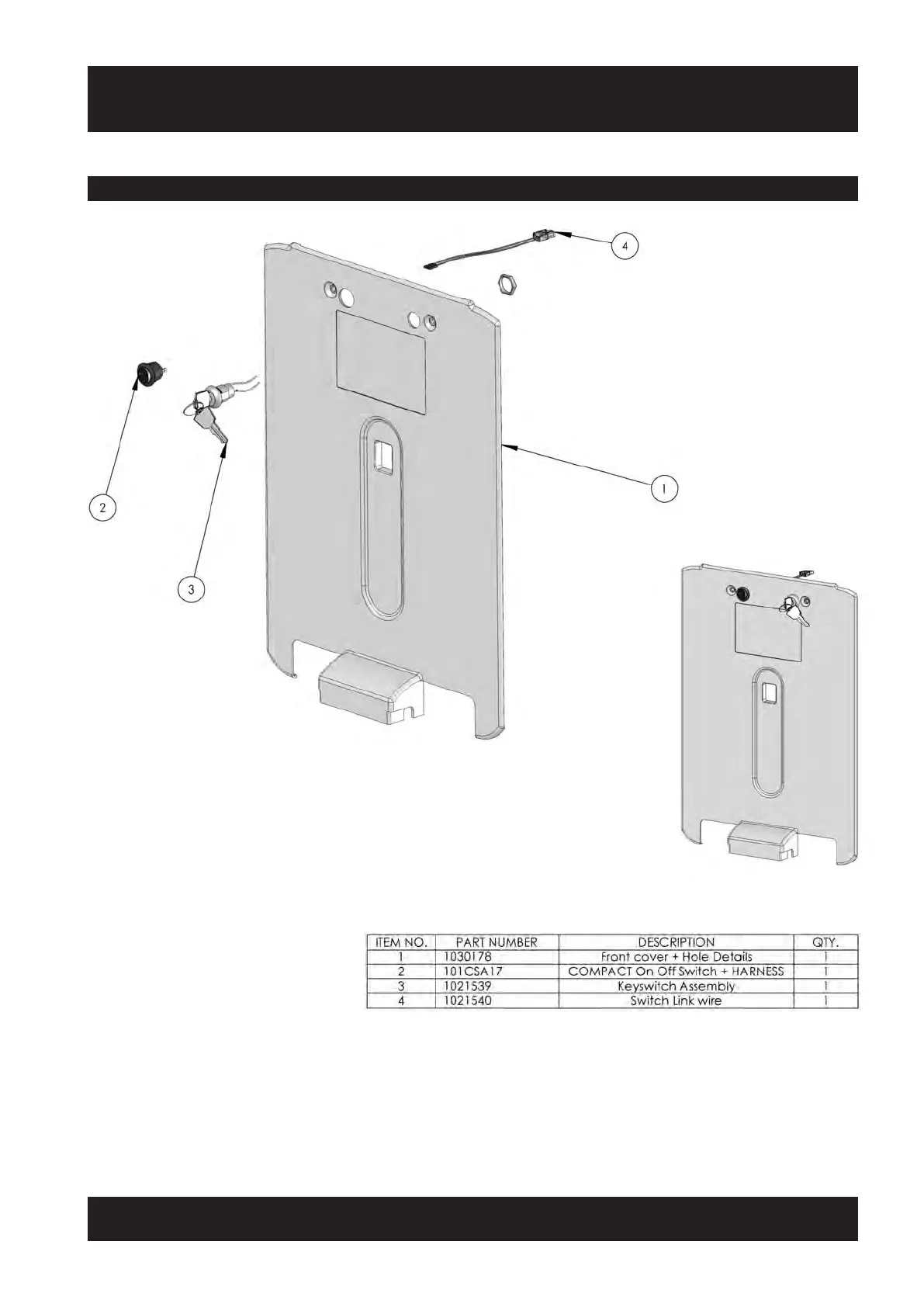 4

2

3

1

| ITEM NO. | PART NUMBER | DESCRIPTION | QTY. |
|---|---|---|---|
| 1 | 1030178 | Front cover + Hole Details | 1 |
| 2 | 101CSA17 | COMPACT On Off Switch + HARNESS | 1 |
| 3 | 1021539 | Keyswitch Assembly | 1 |
| 4 | 1021540 | Switch Link wire | 1 |