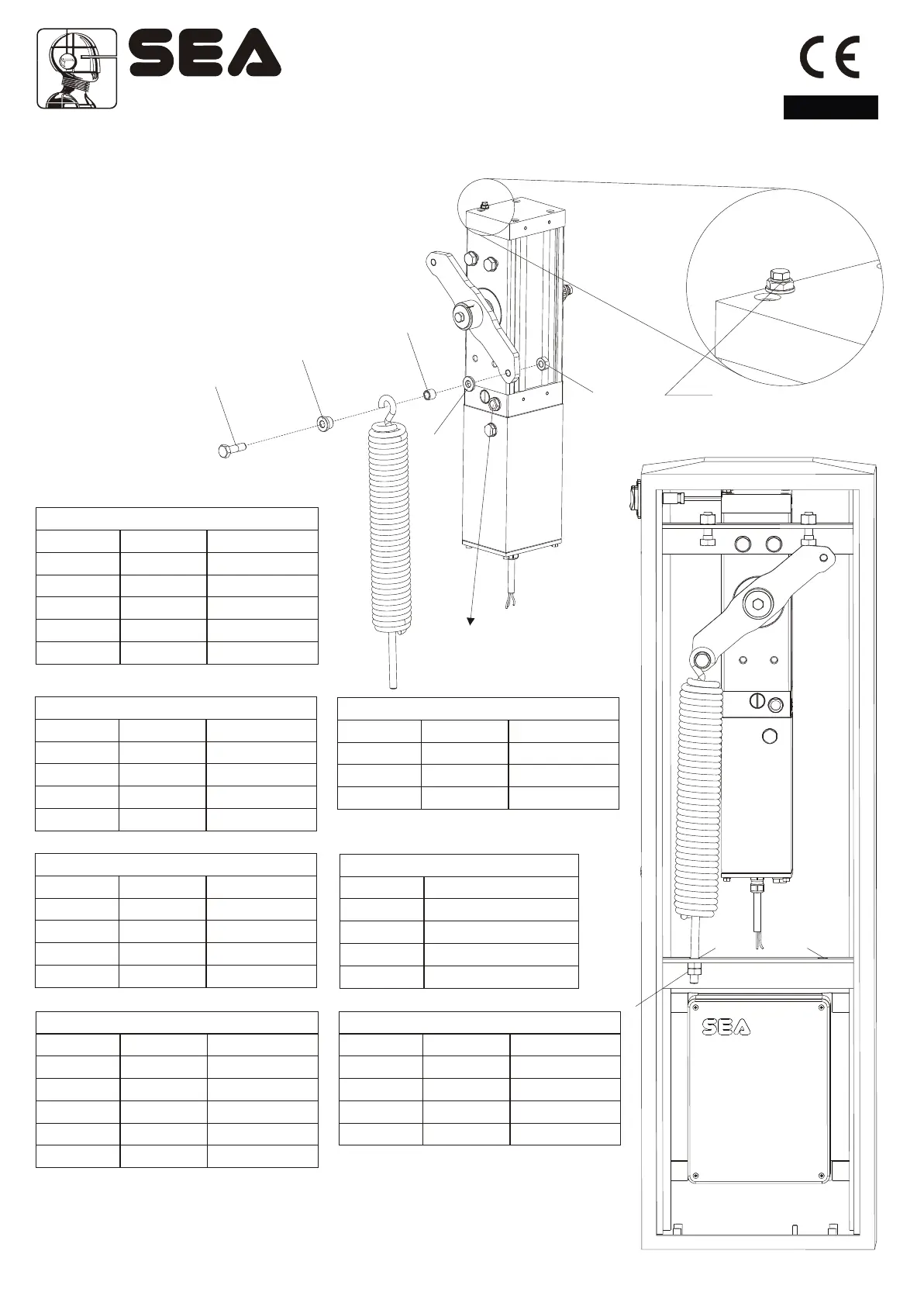 SEA

CE

SEA