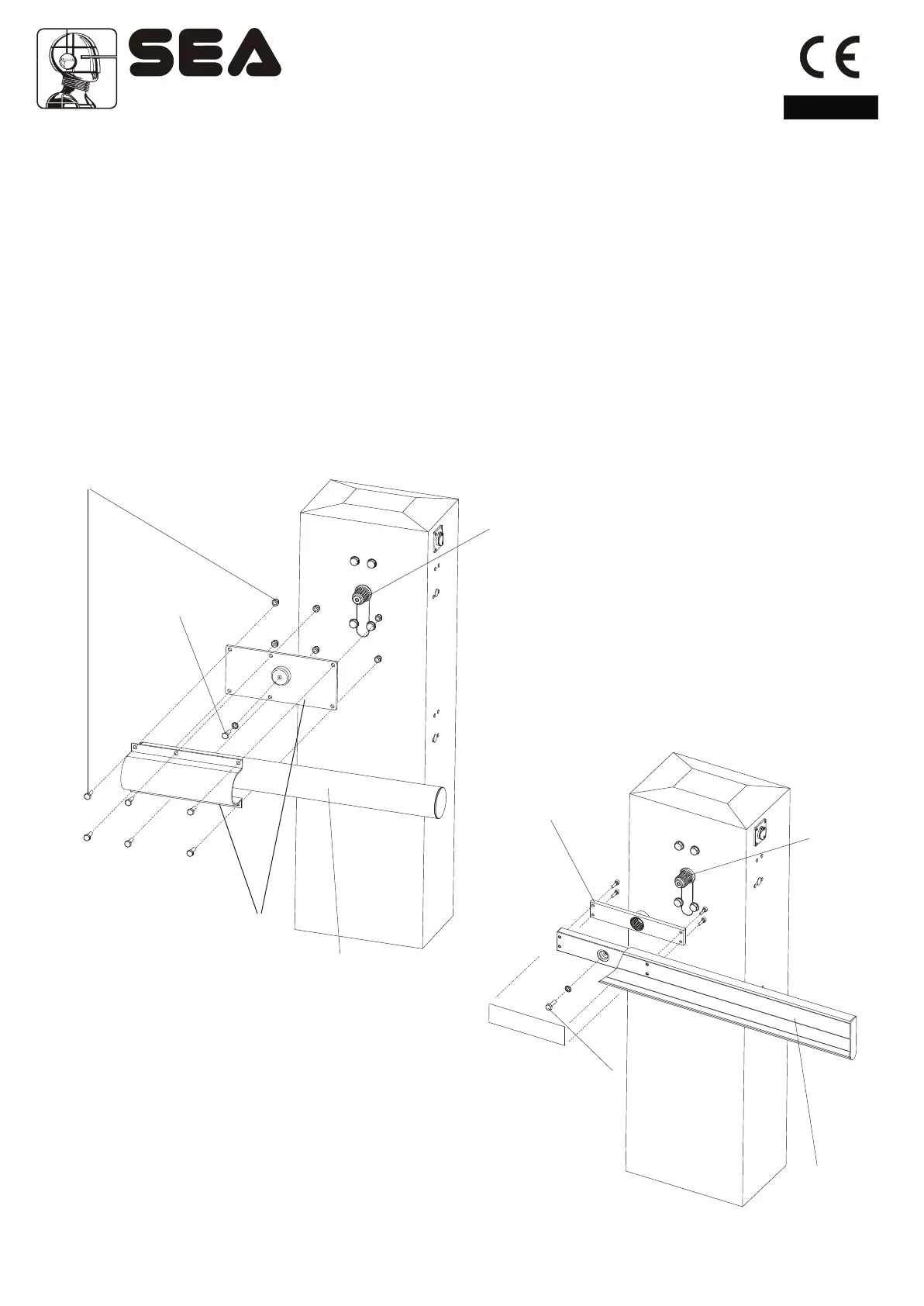 SEA

CE