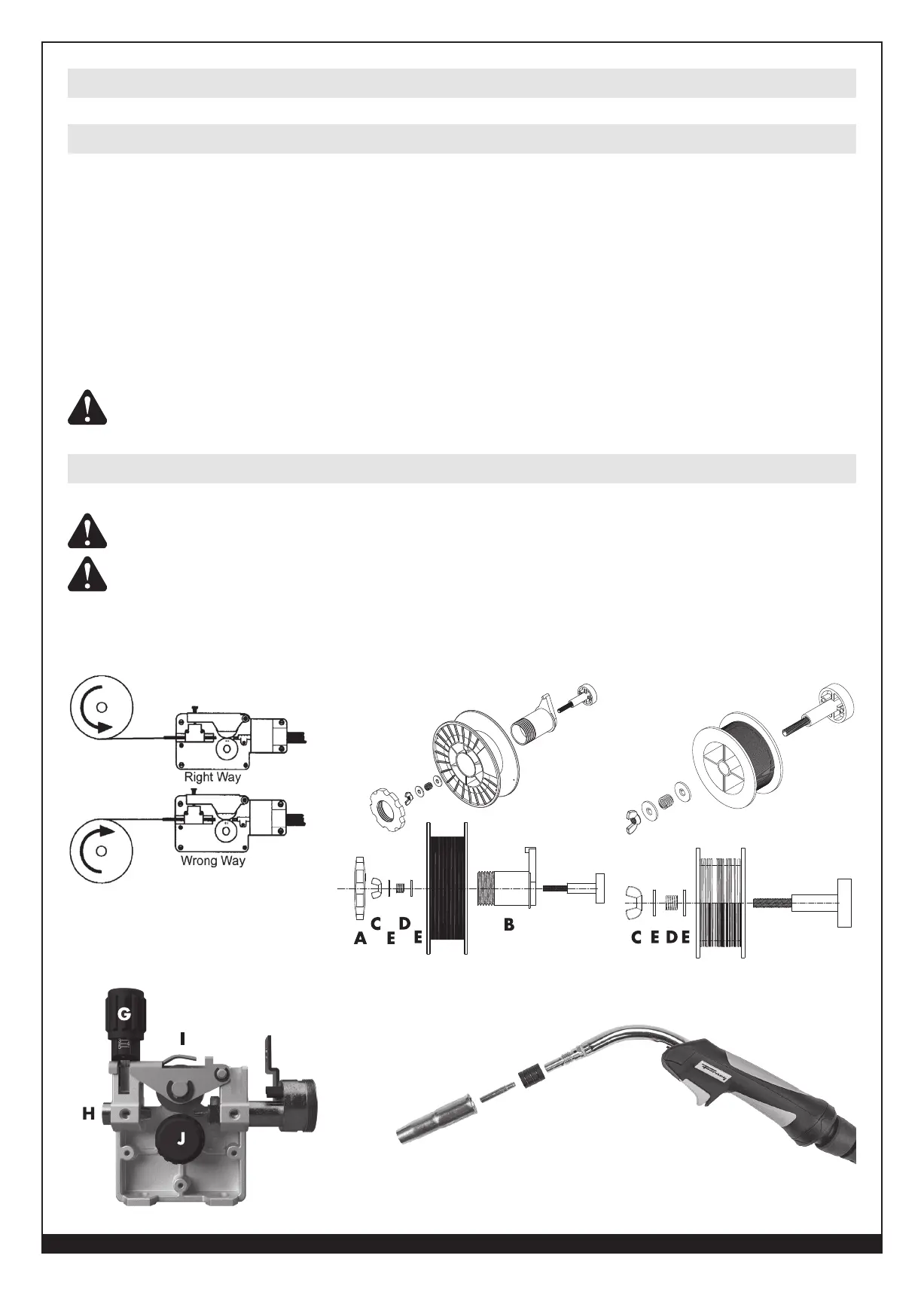 Right Way

Wrong Way

A C E D E B

C E D E

G

I

H

J