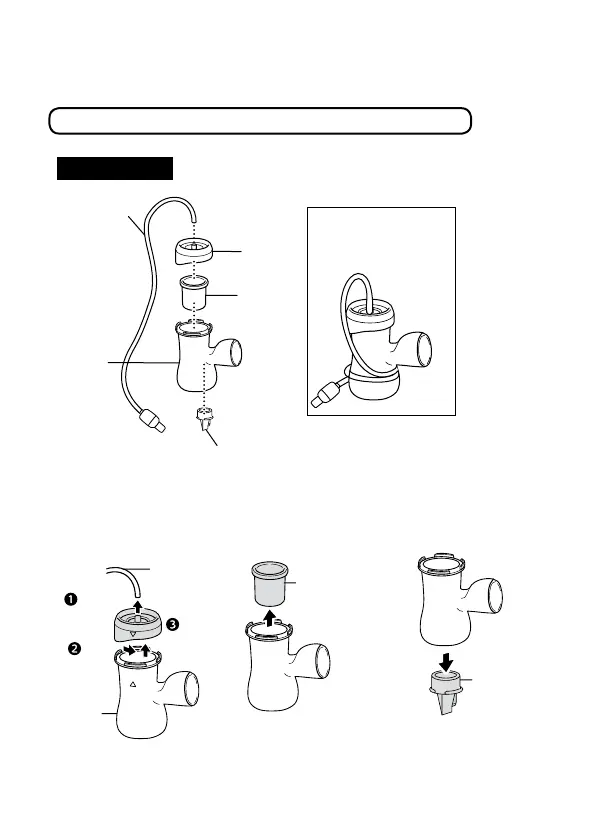 ❶
❷
❸