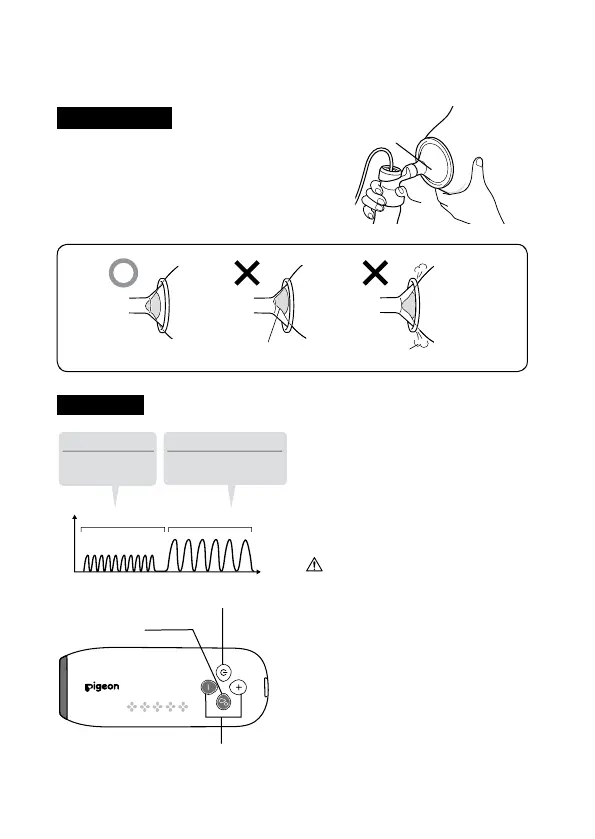 pigeon