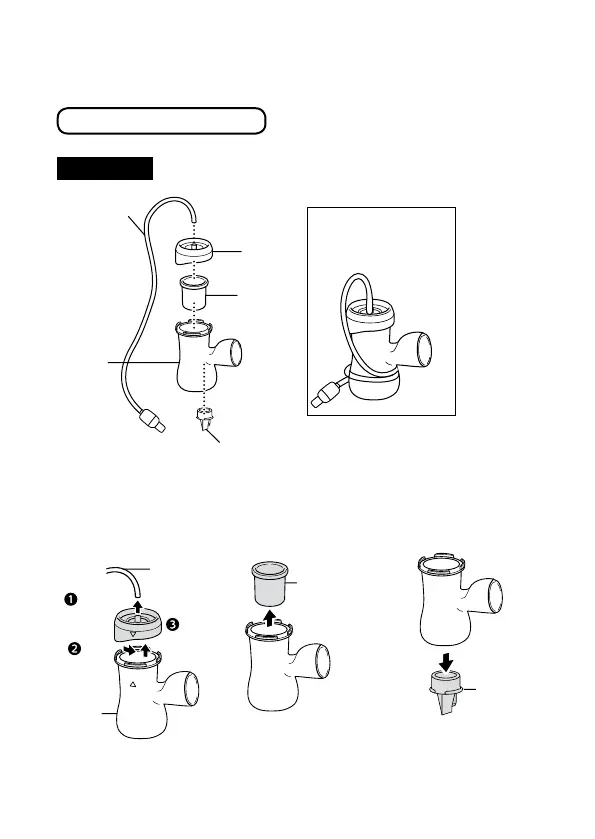 ❶

❷

❸