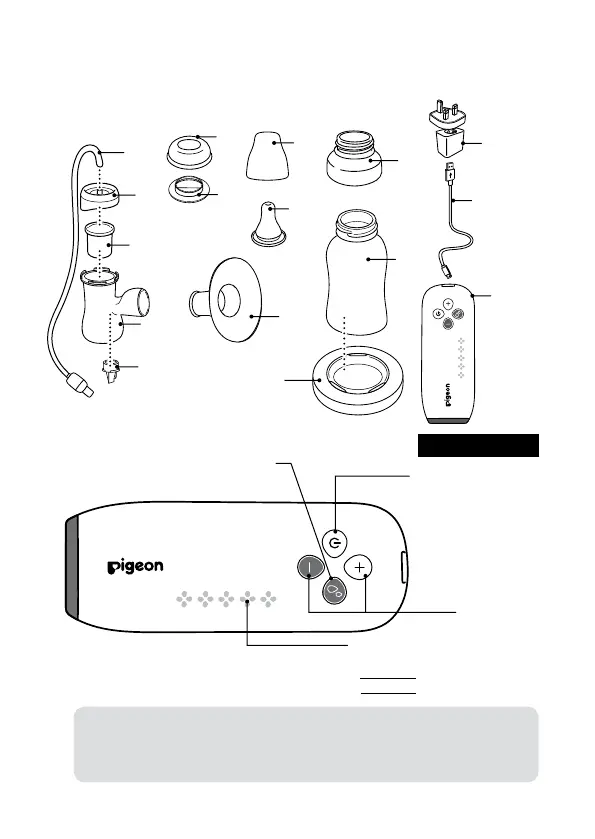 pigeon

pigeon