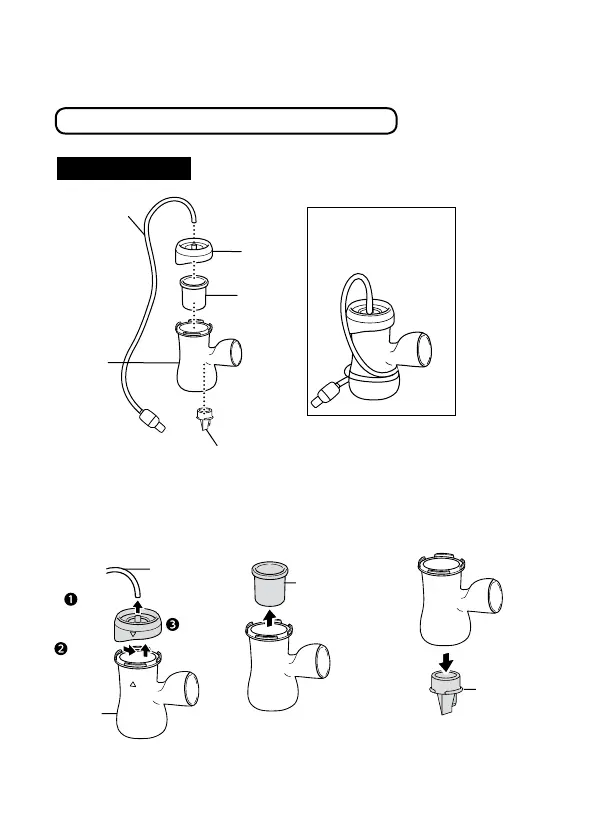 ❶
❷
❸