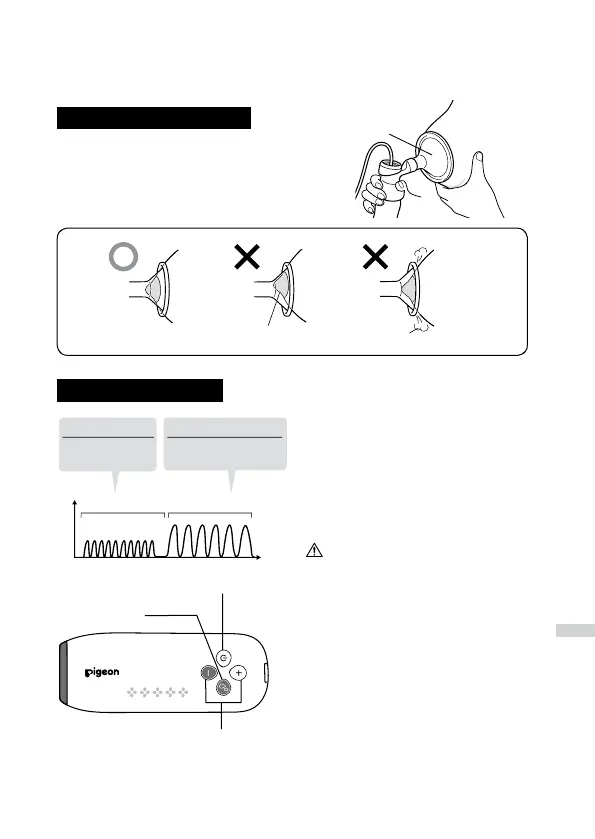 pigeon