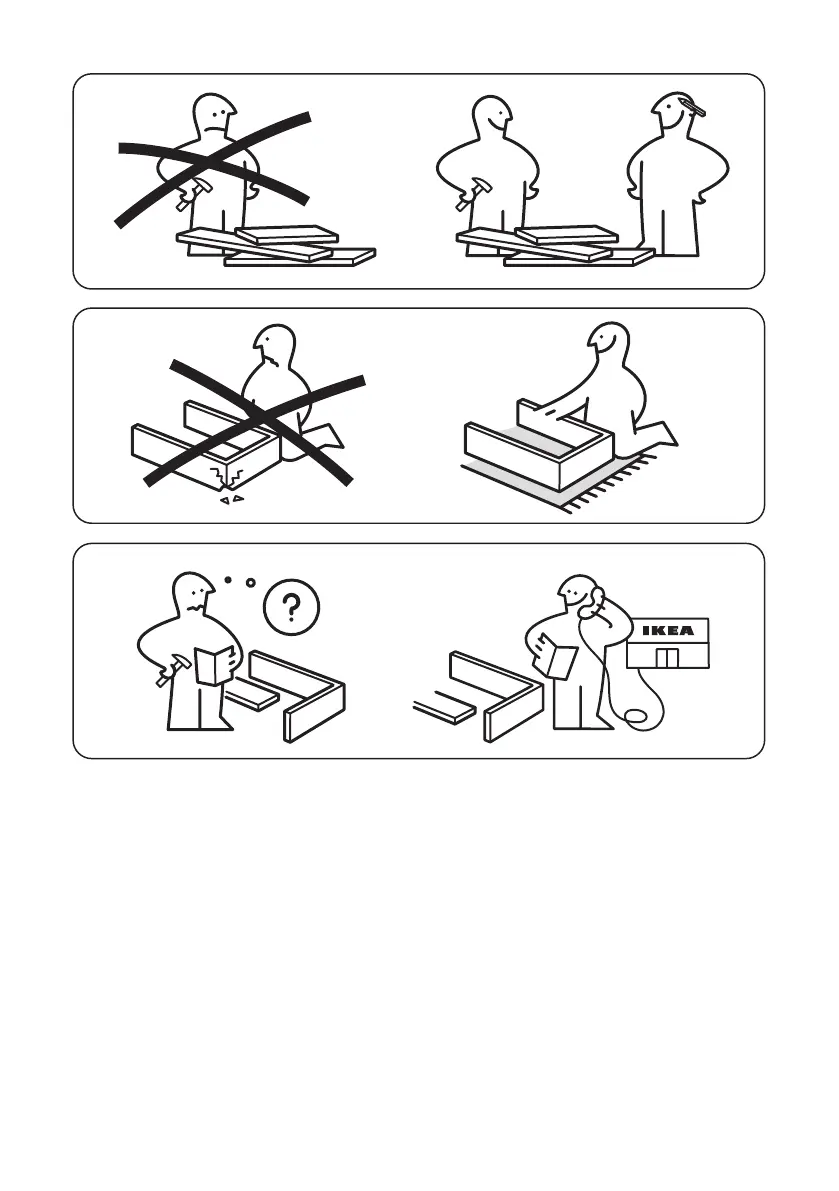 ?

IKEA