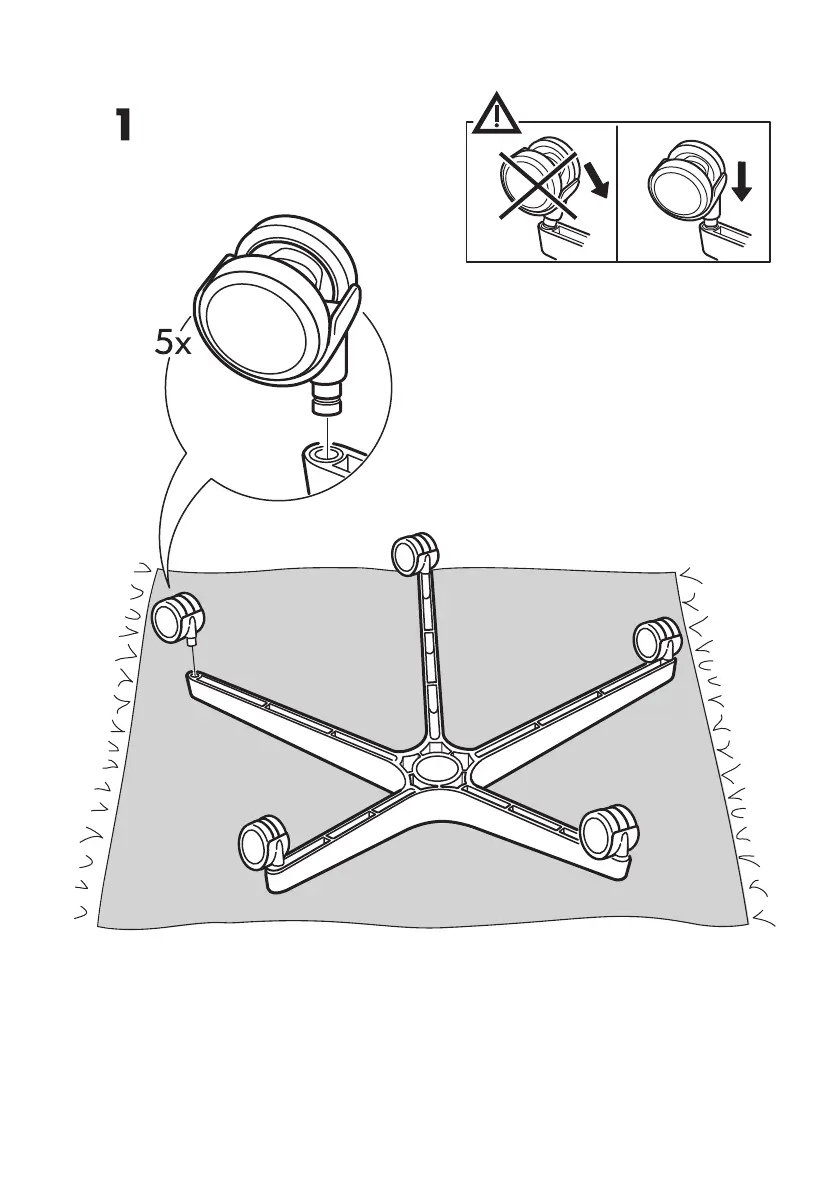 1

5x