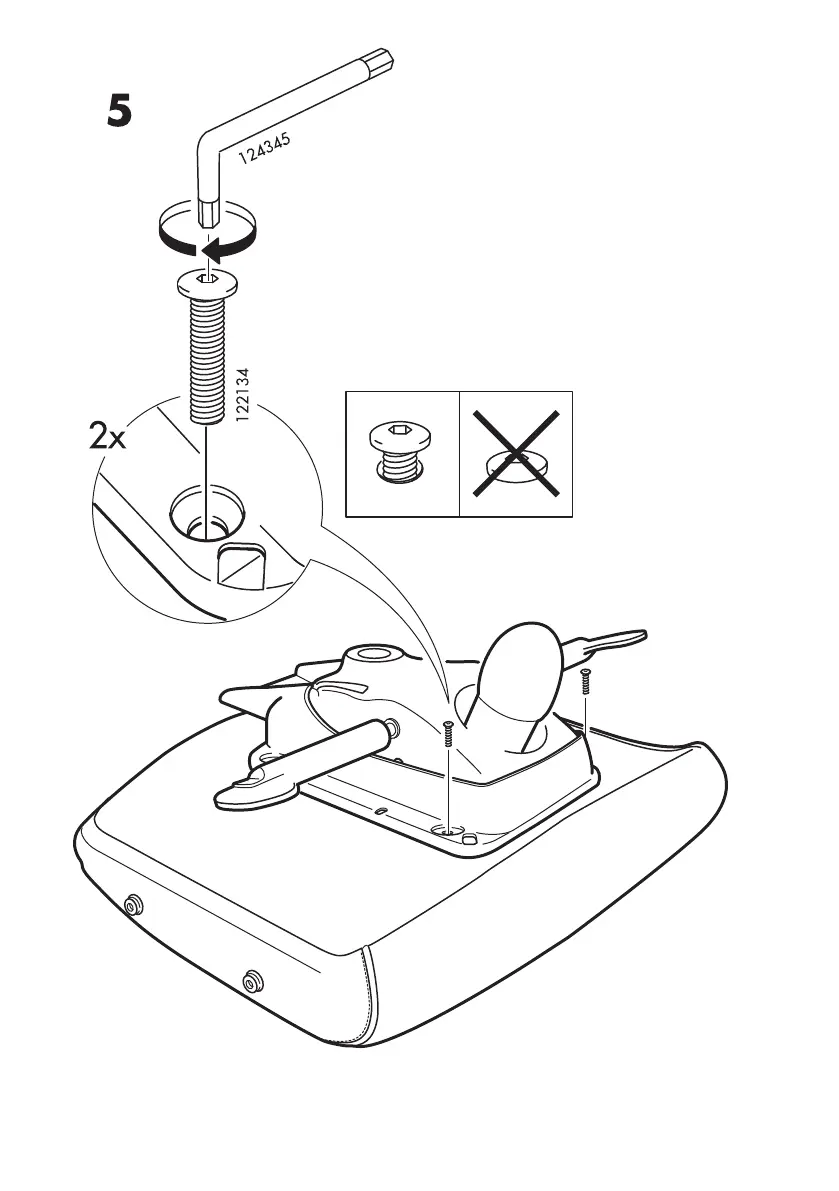 5

124345

122134

2x