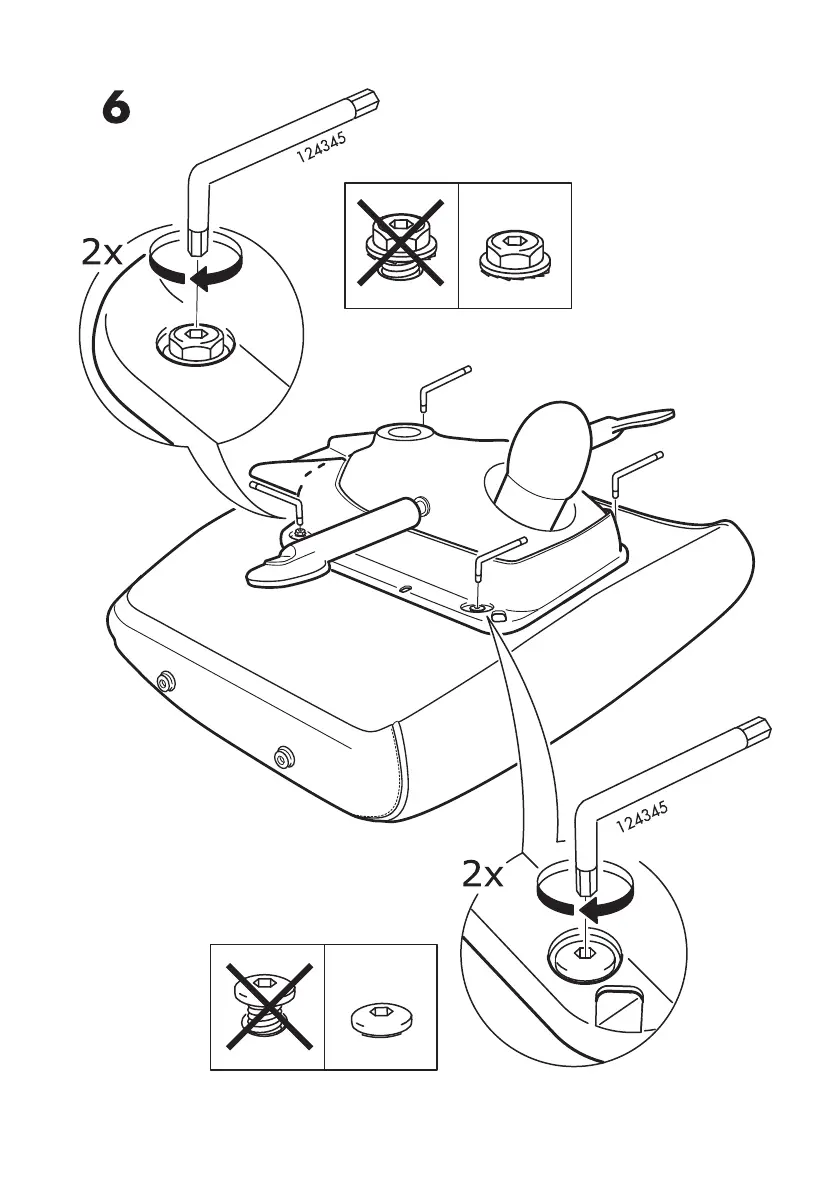 6

124345

2x

124345

2x