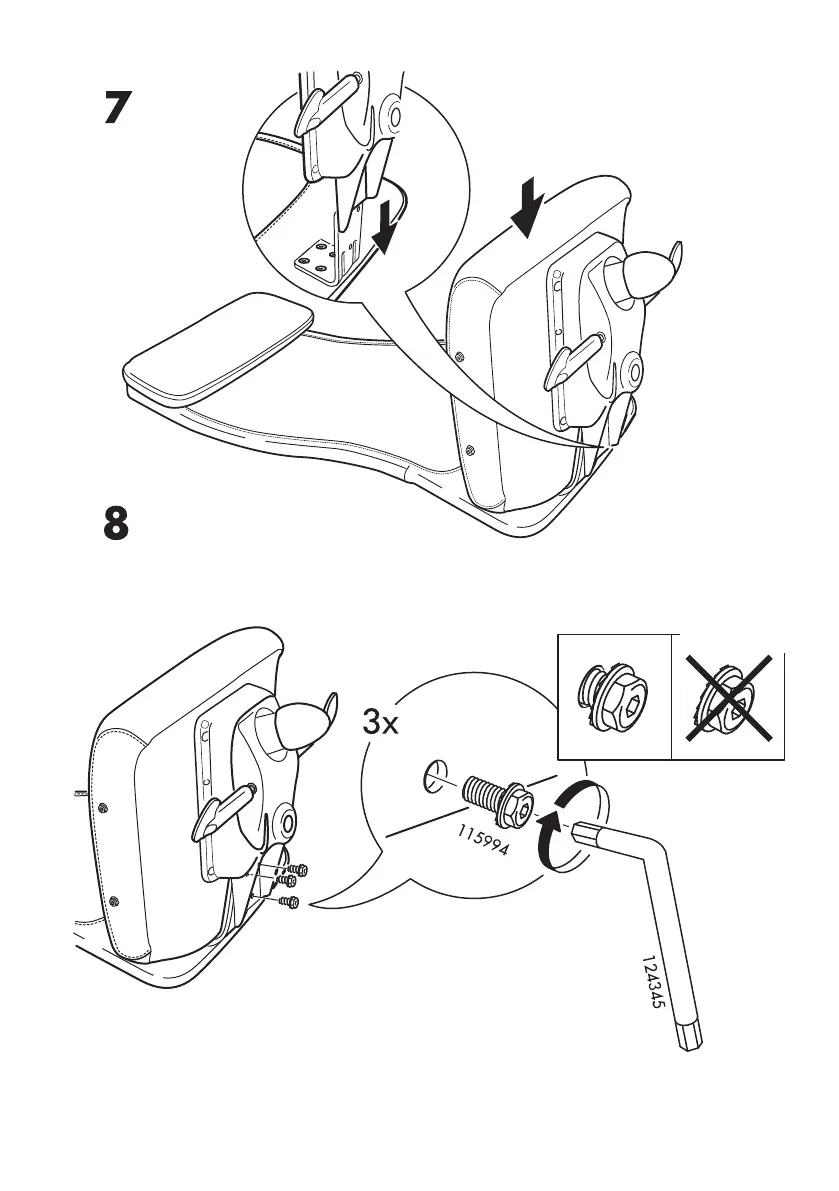 7

8

3x

115994

124345