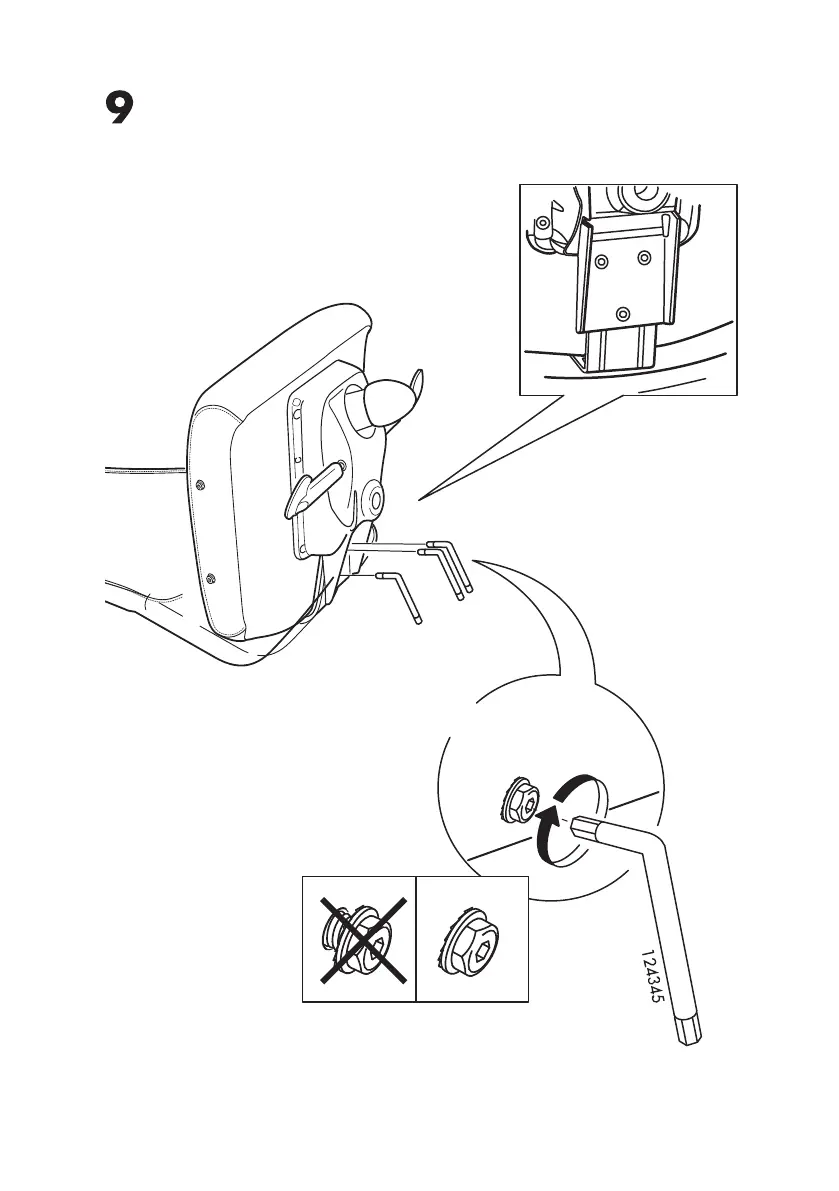 9

124345