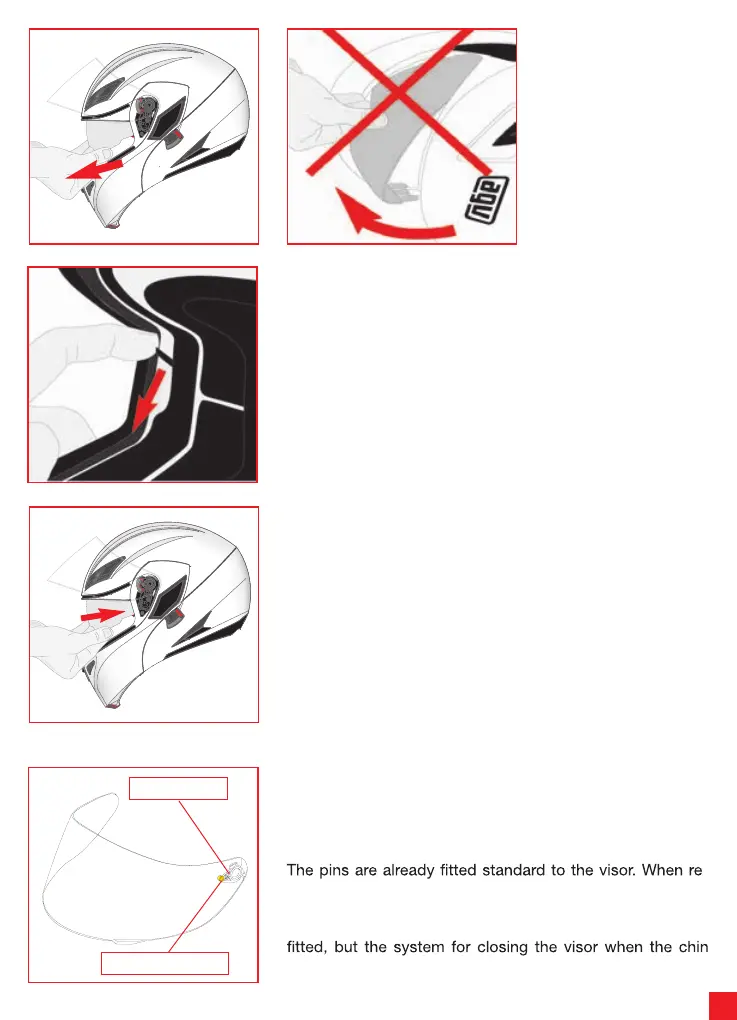 agv

The pins are already fitted standard to the visor. When re

fitted, but the system for closing the visor when the chin