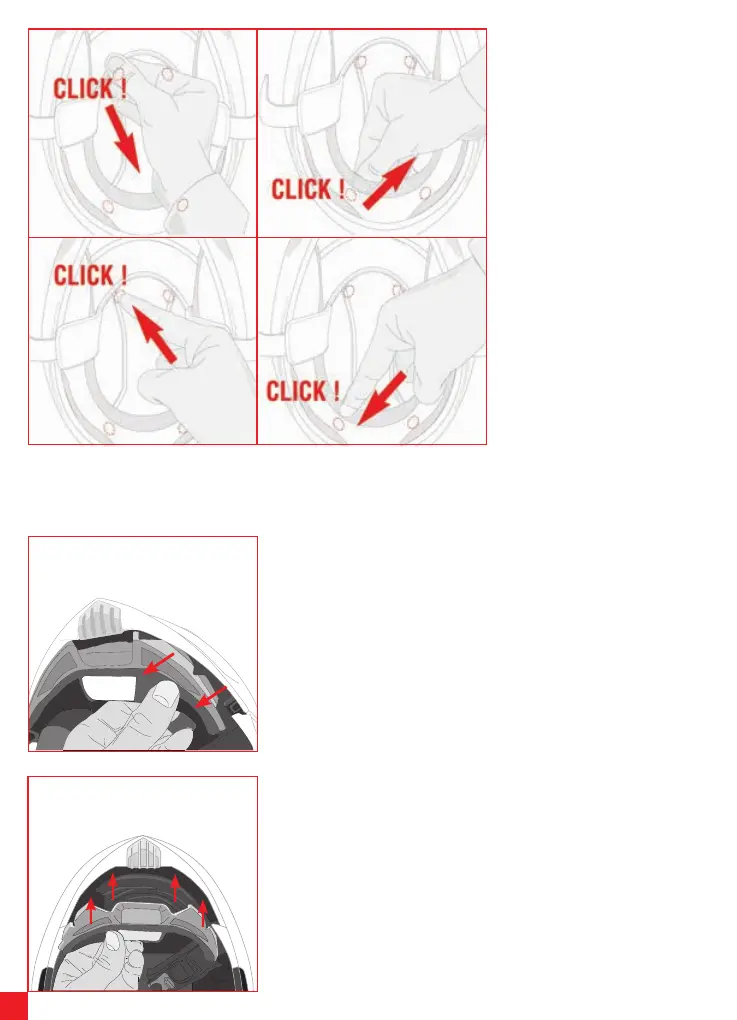 CLICK !

CLICK !

CLICK !

CLICK !