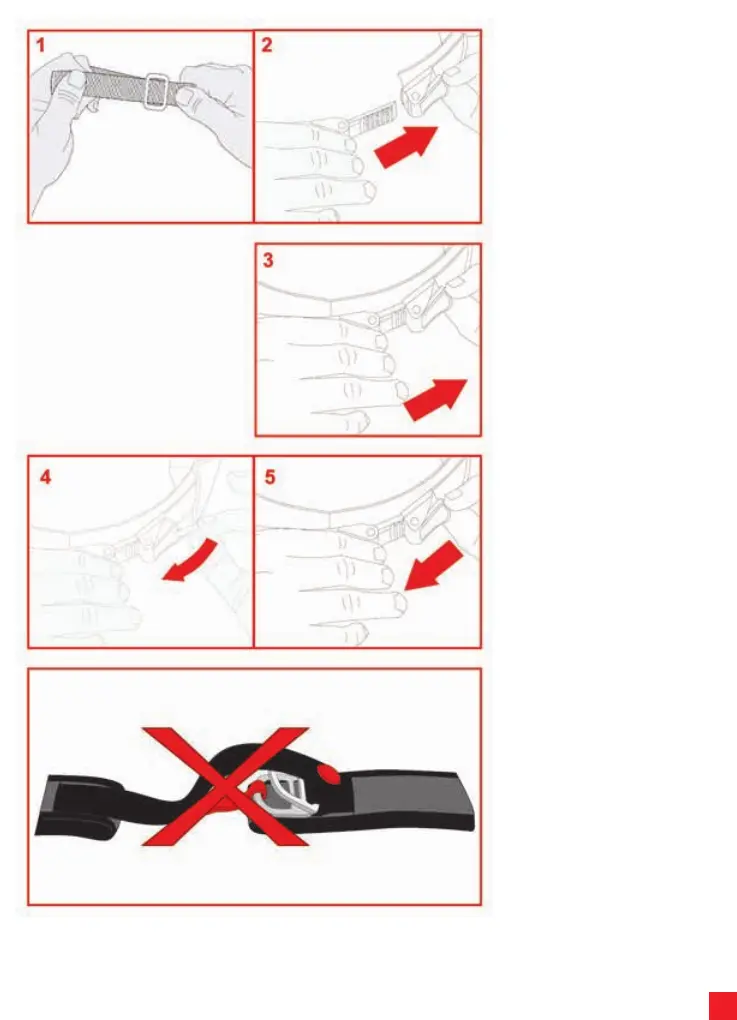 1

2

3

4

5