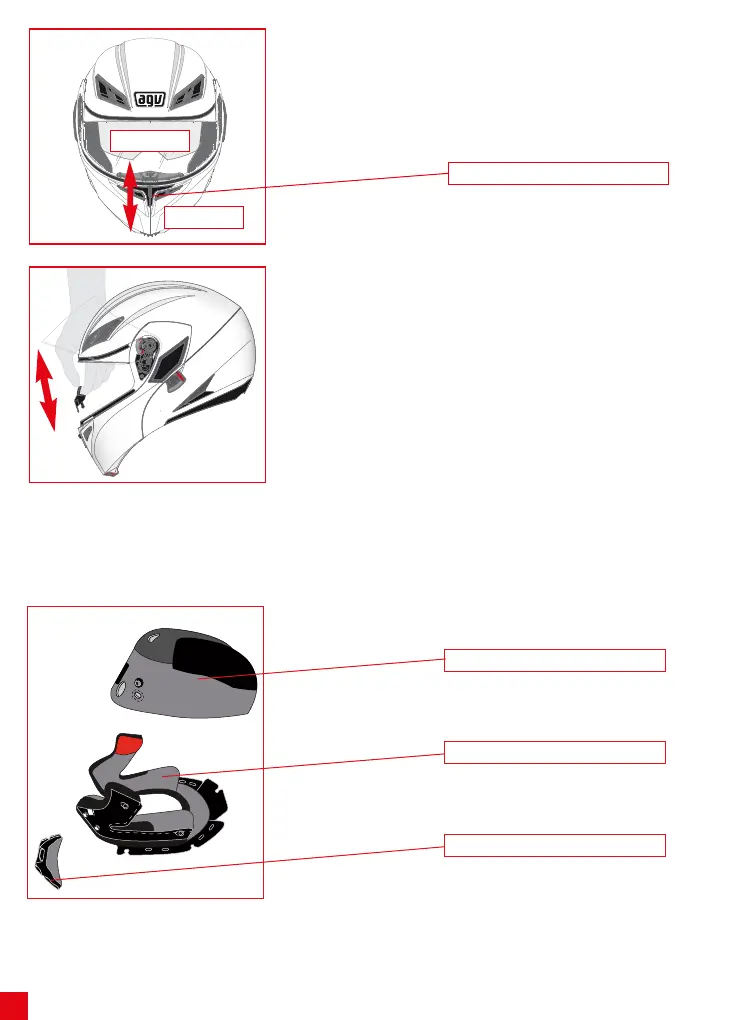 agv