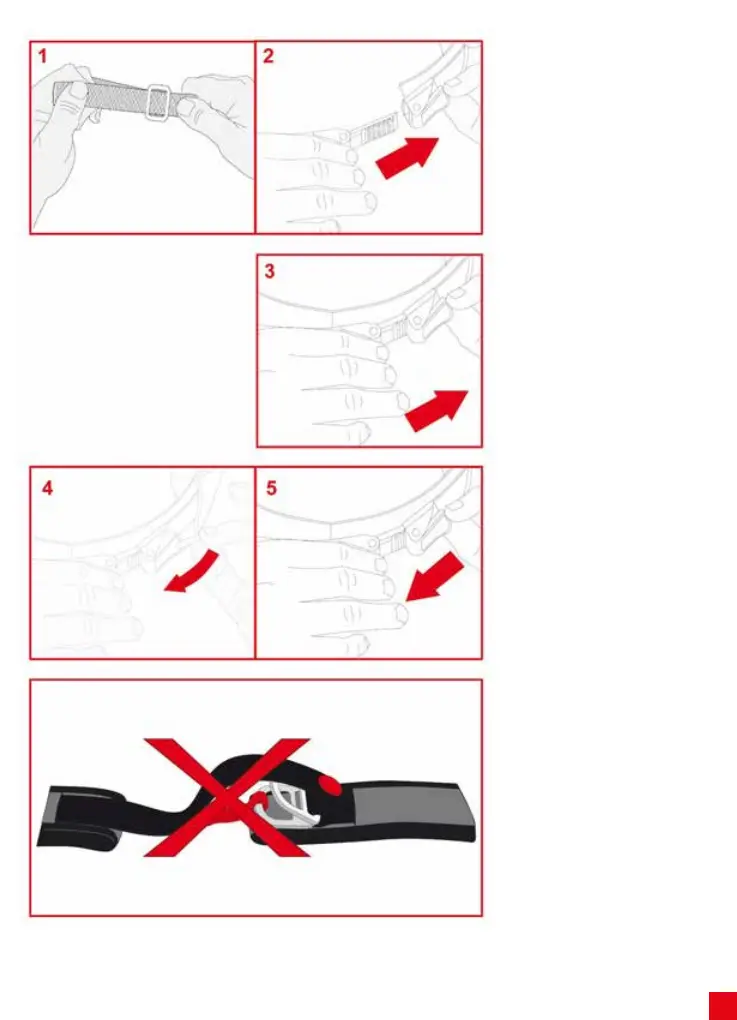 1

2

3

4

5