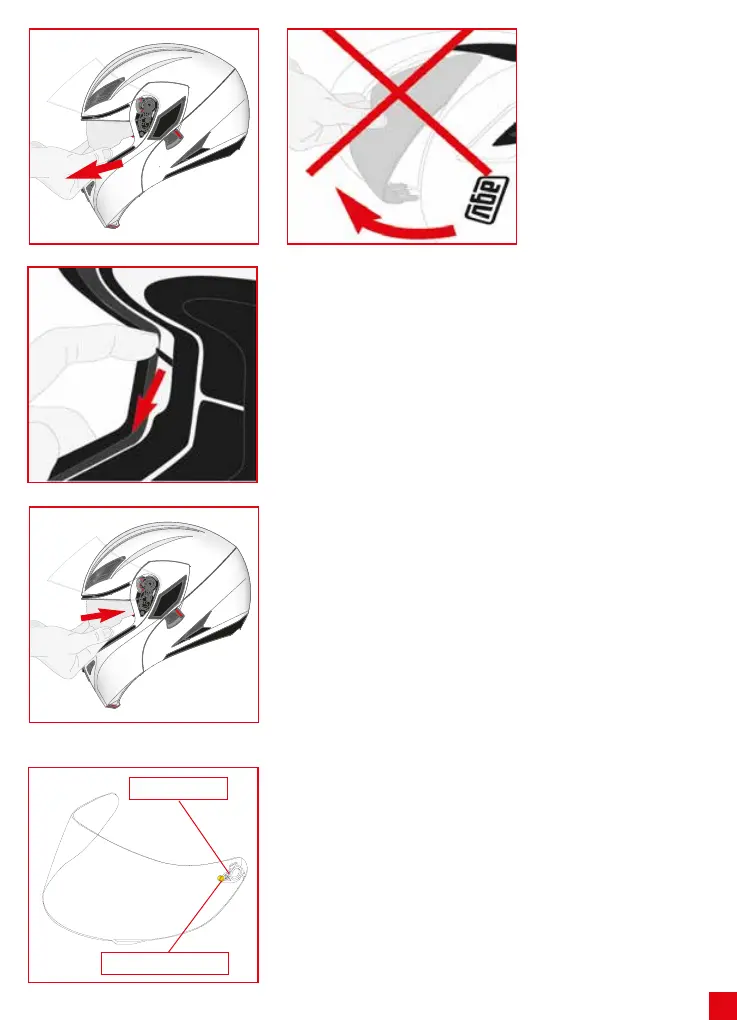 agv