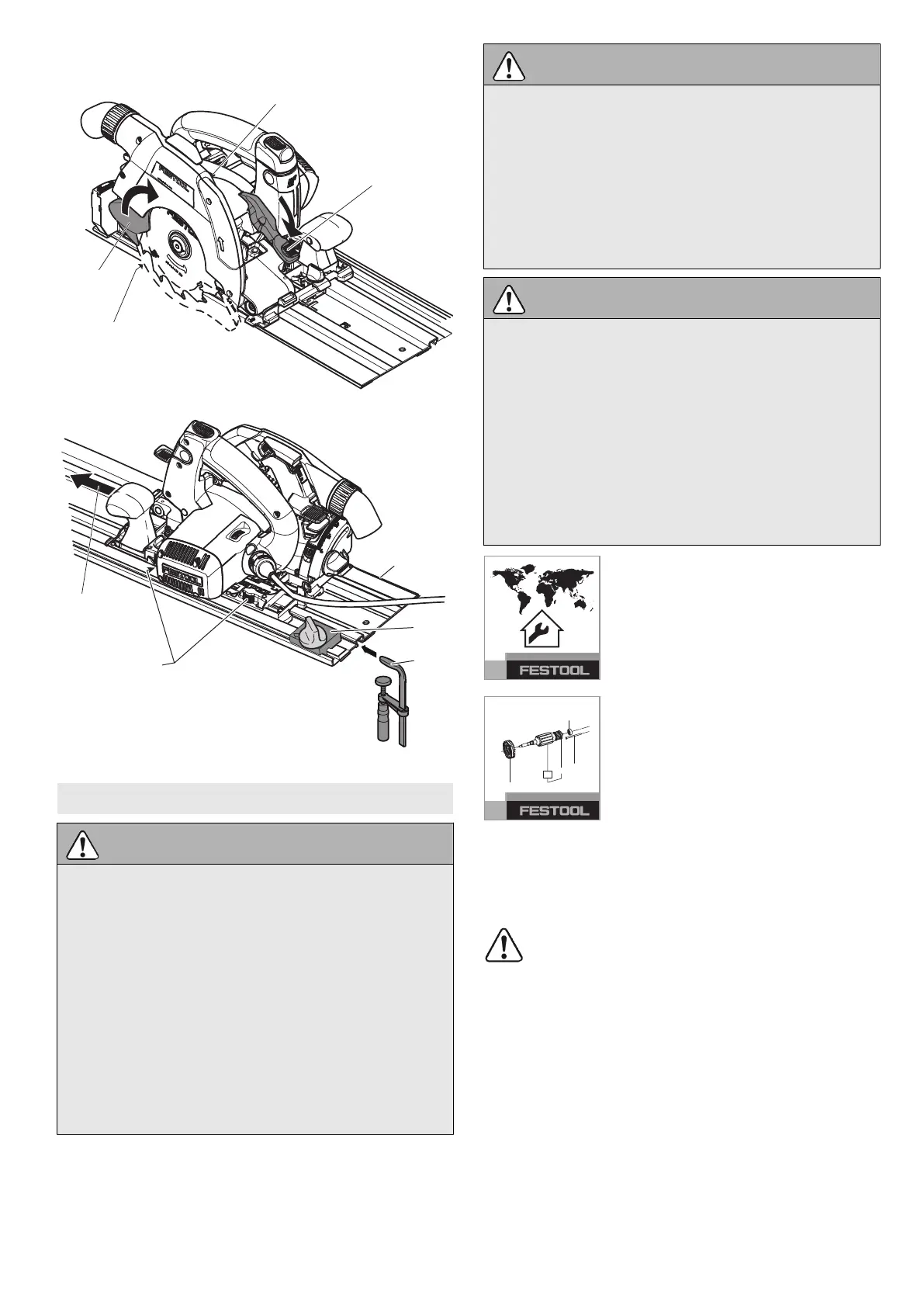 FESTOOL

FESTOOL