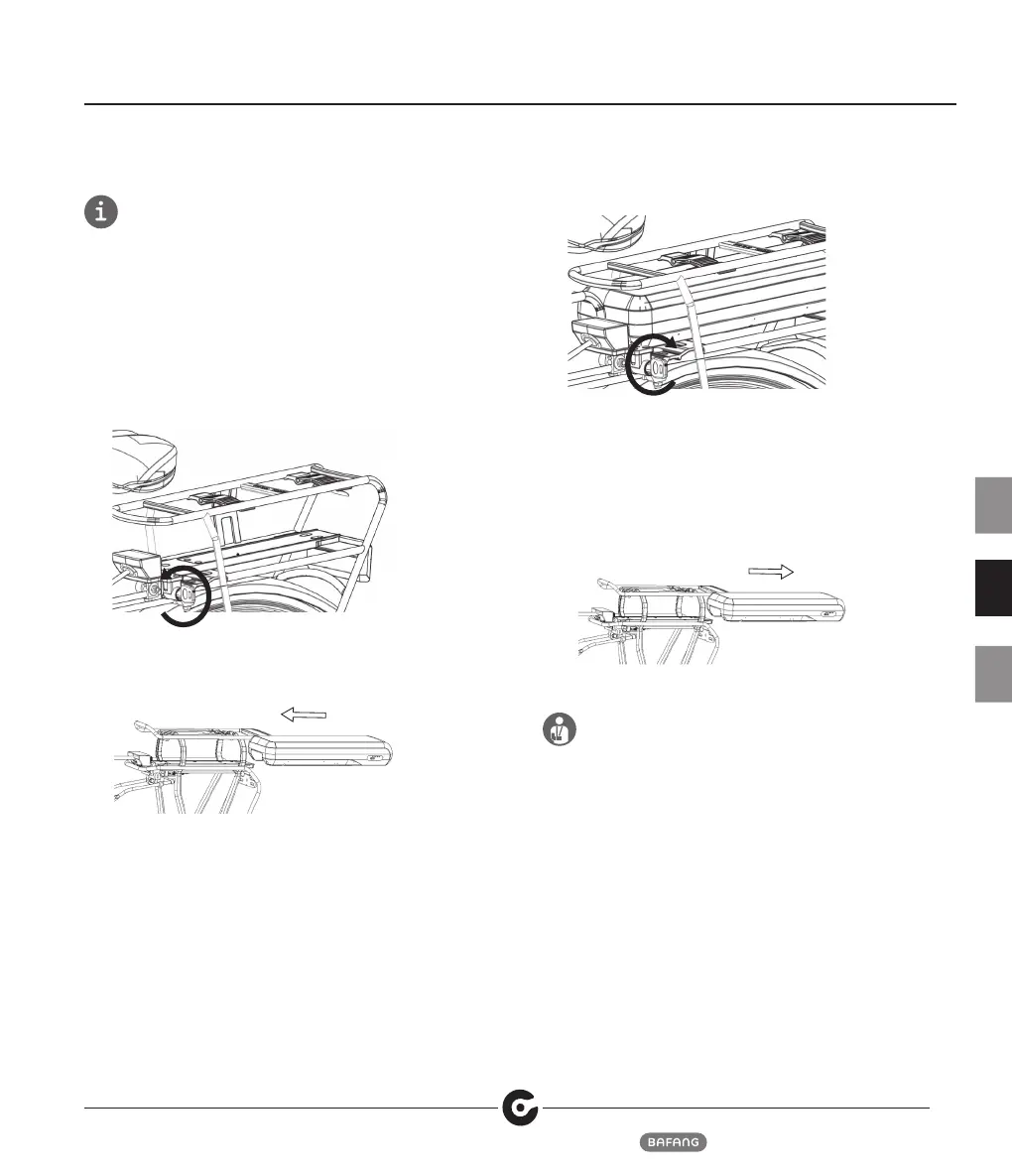 BAFANG