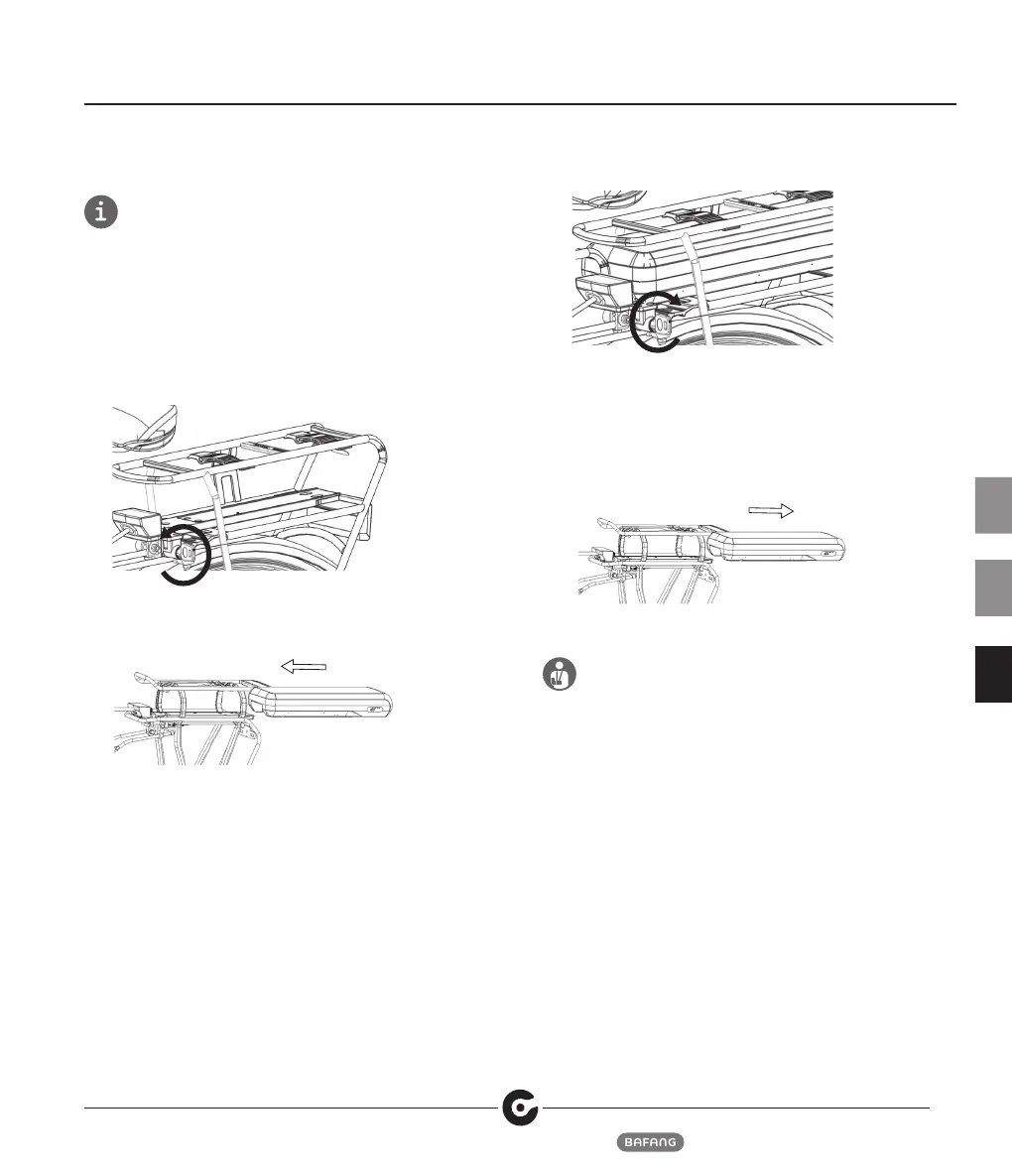 BAFANG