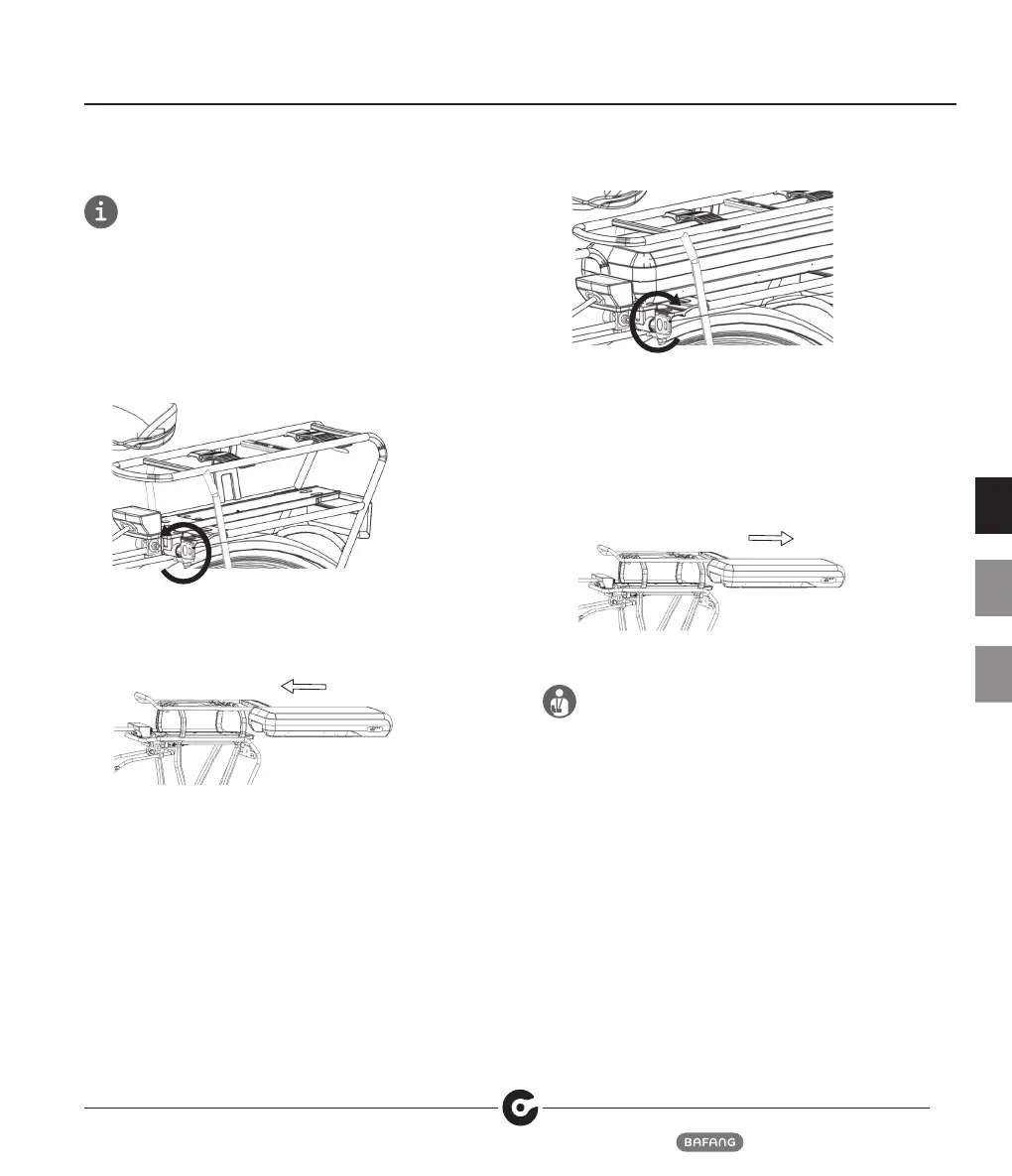 BAFANG