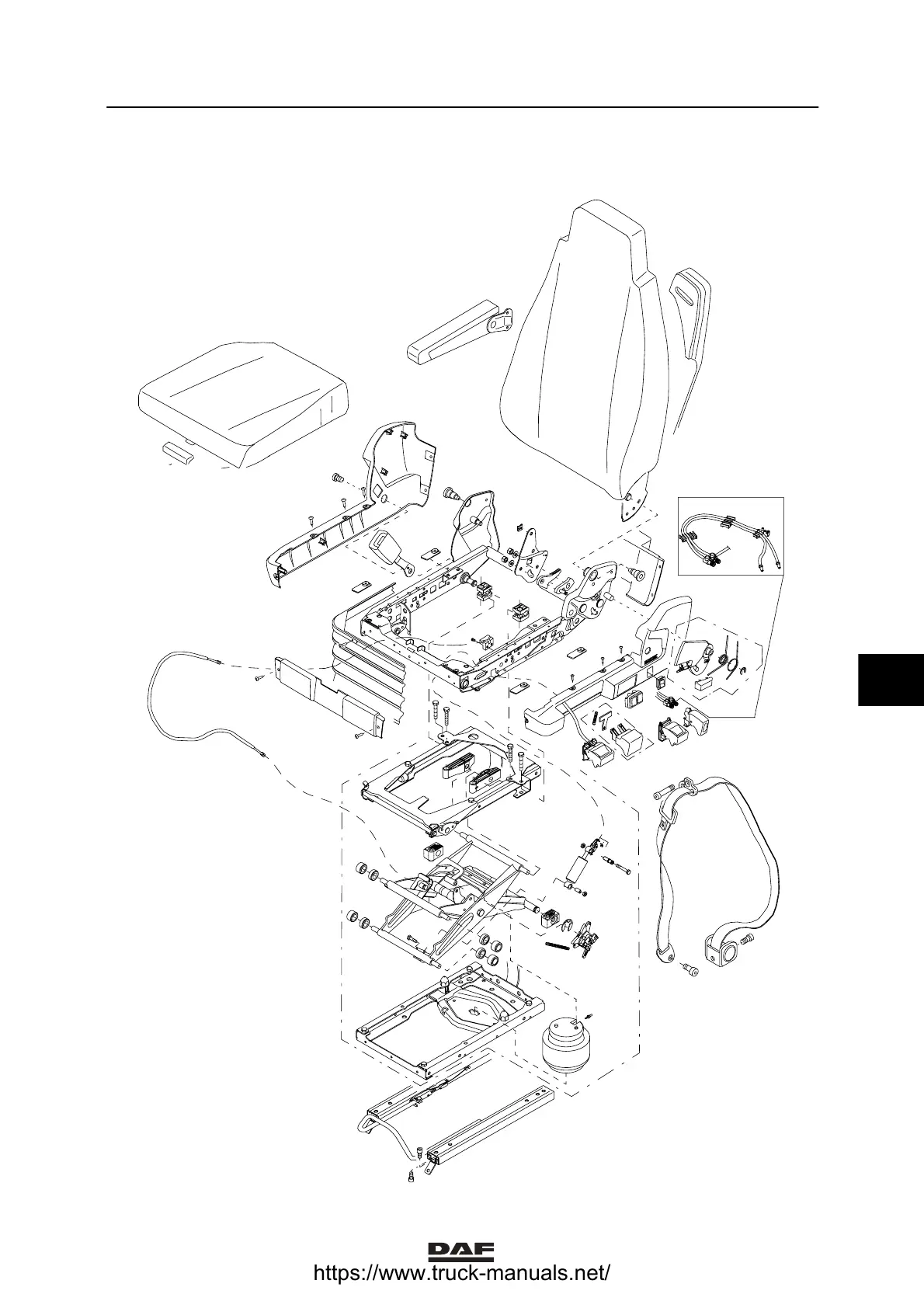 DAF
https://www.truck-manuals.net/