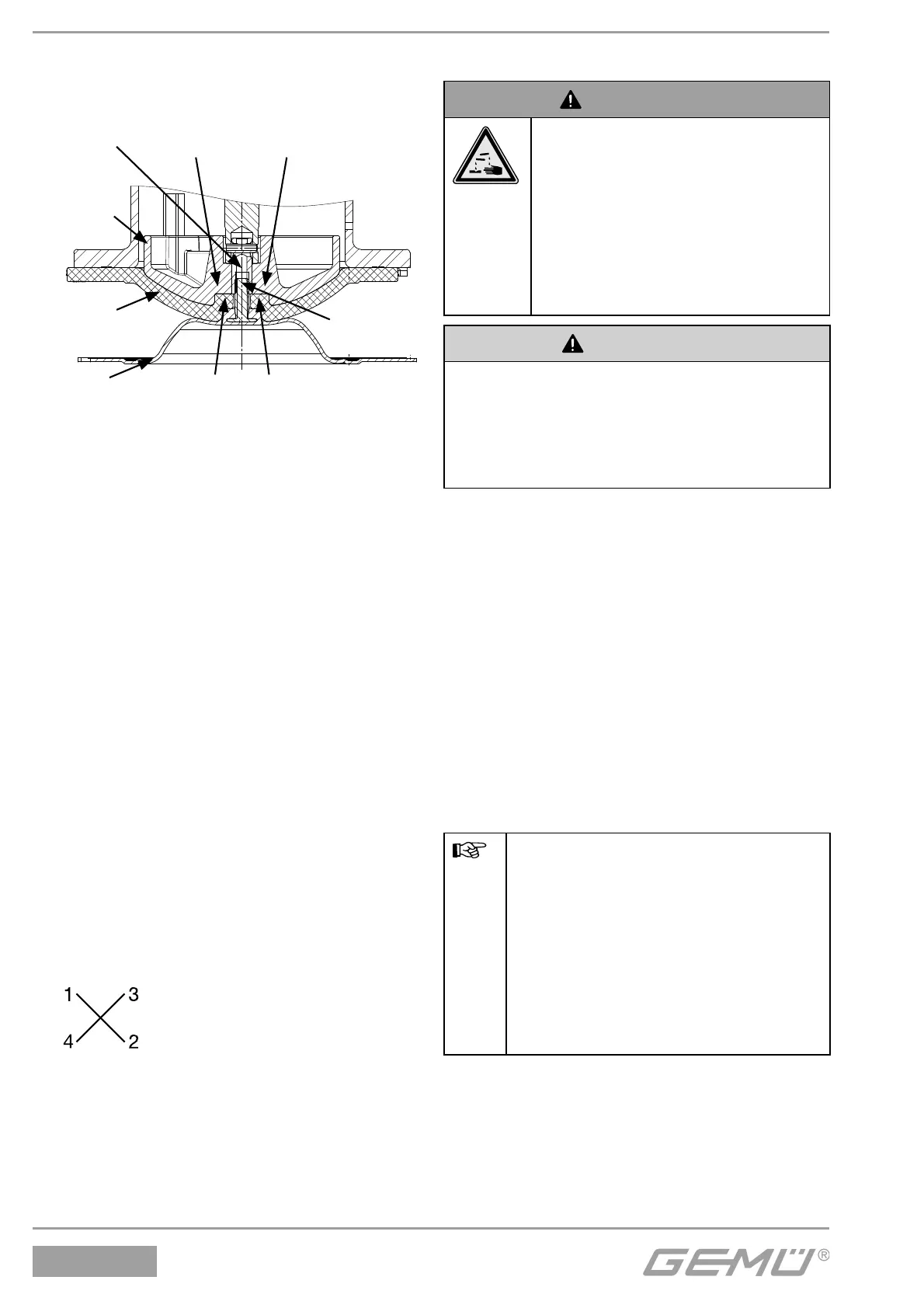 1 3
4 2

GEMÜ®