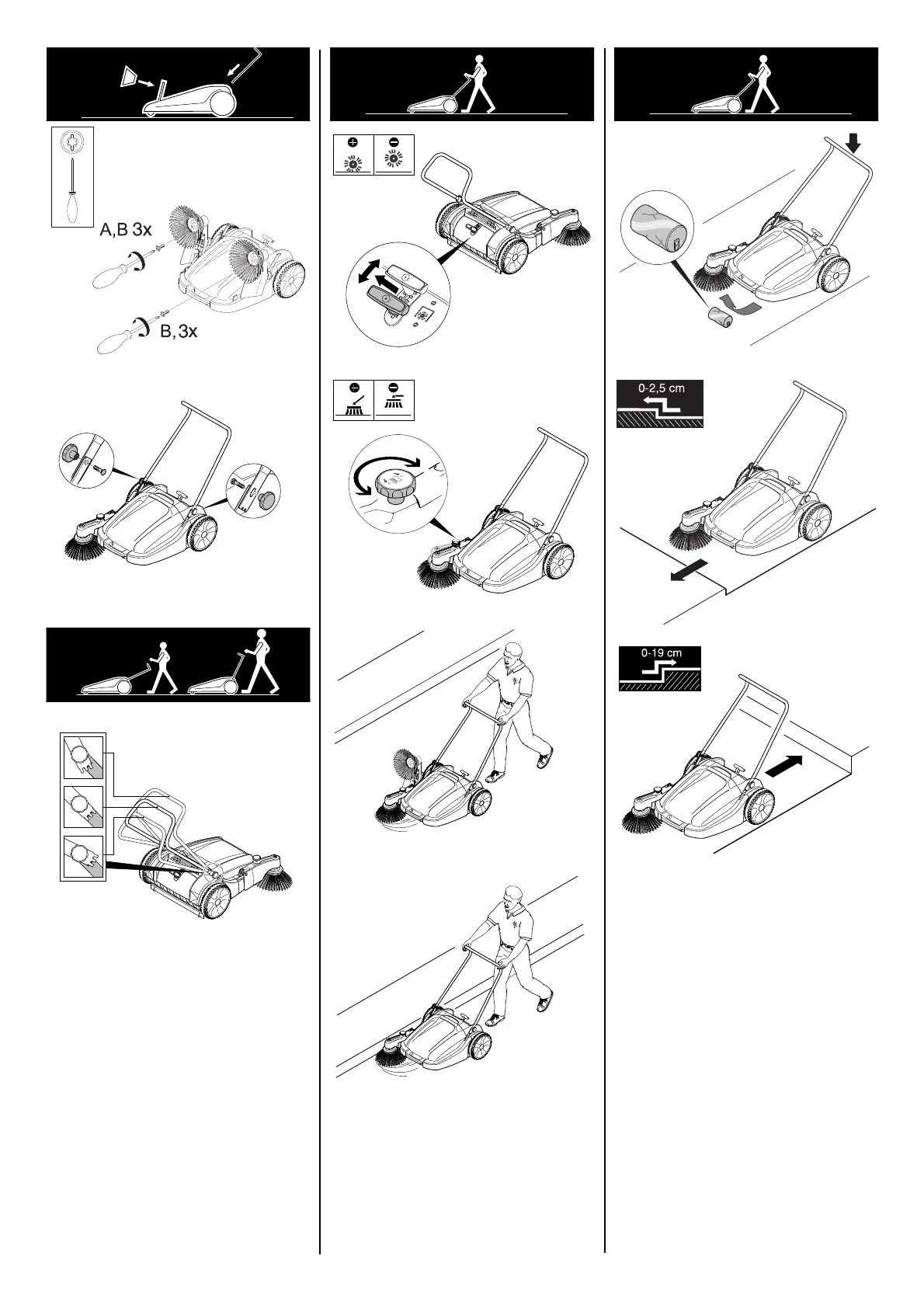 A,B 3x

B, 3x

0-2,5 cm

0-19 cm