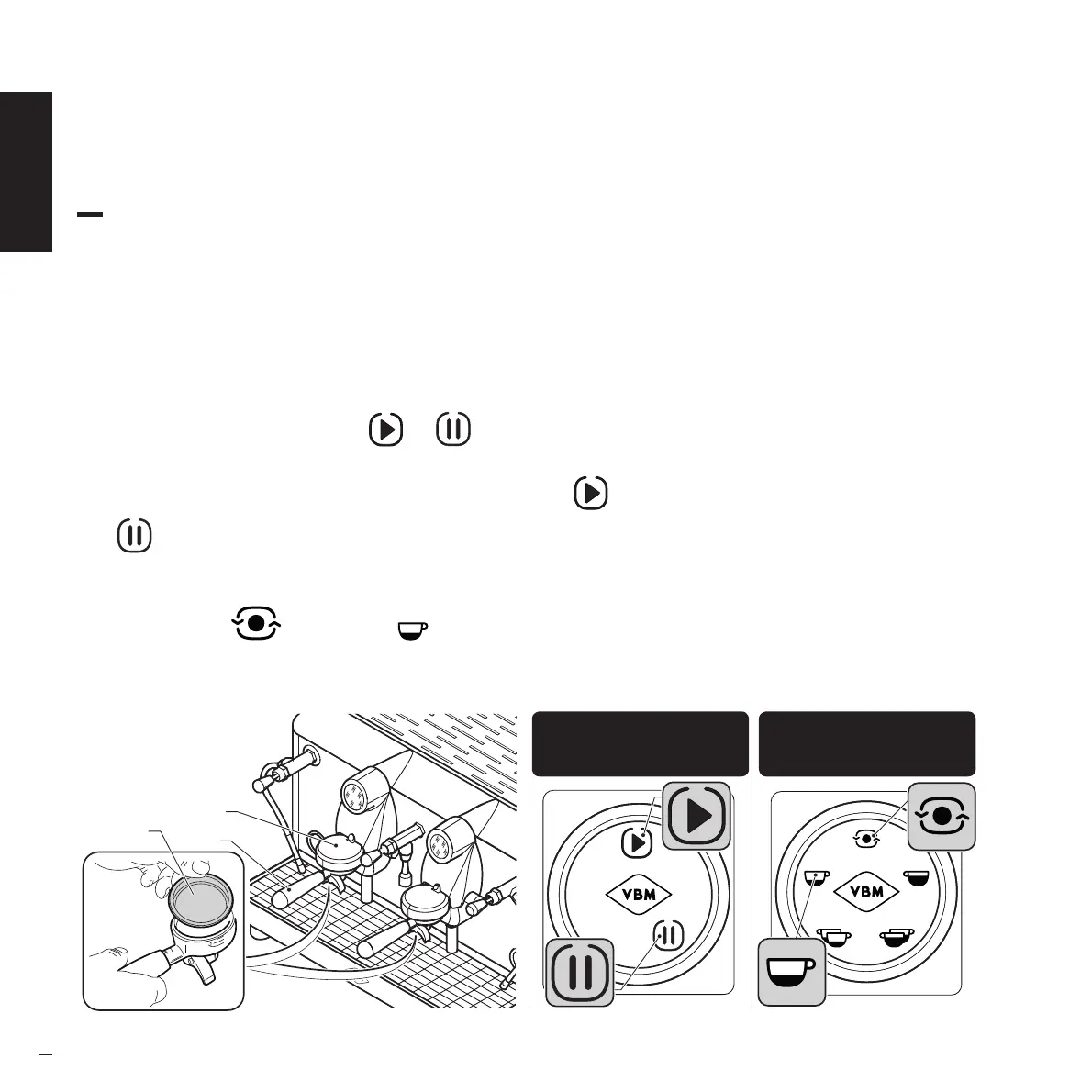 VBM

VBM