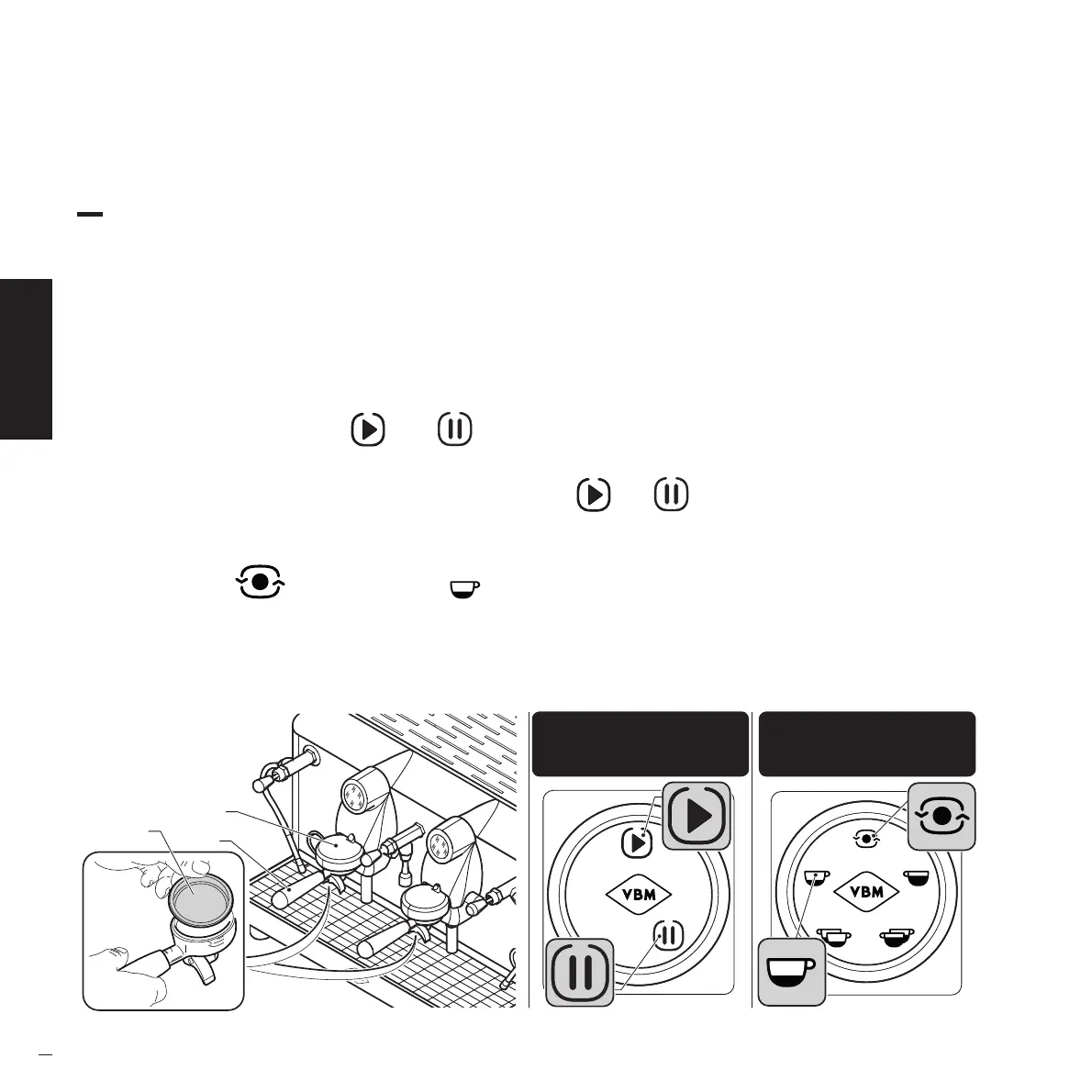 VBM

VBM