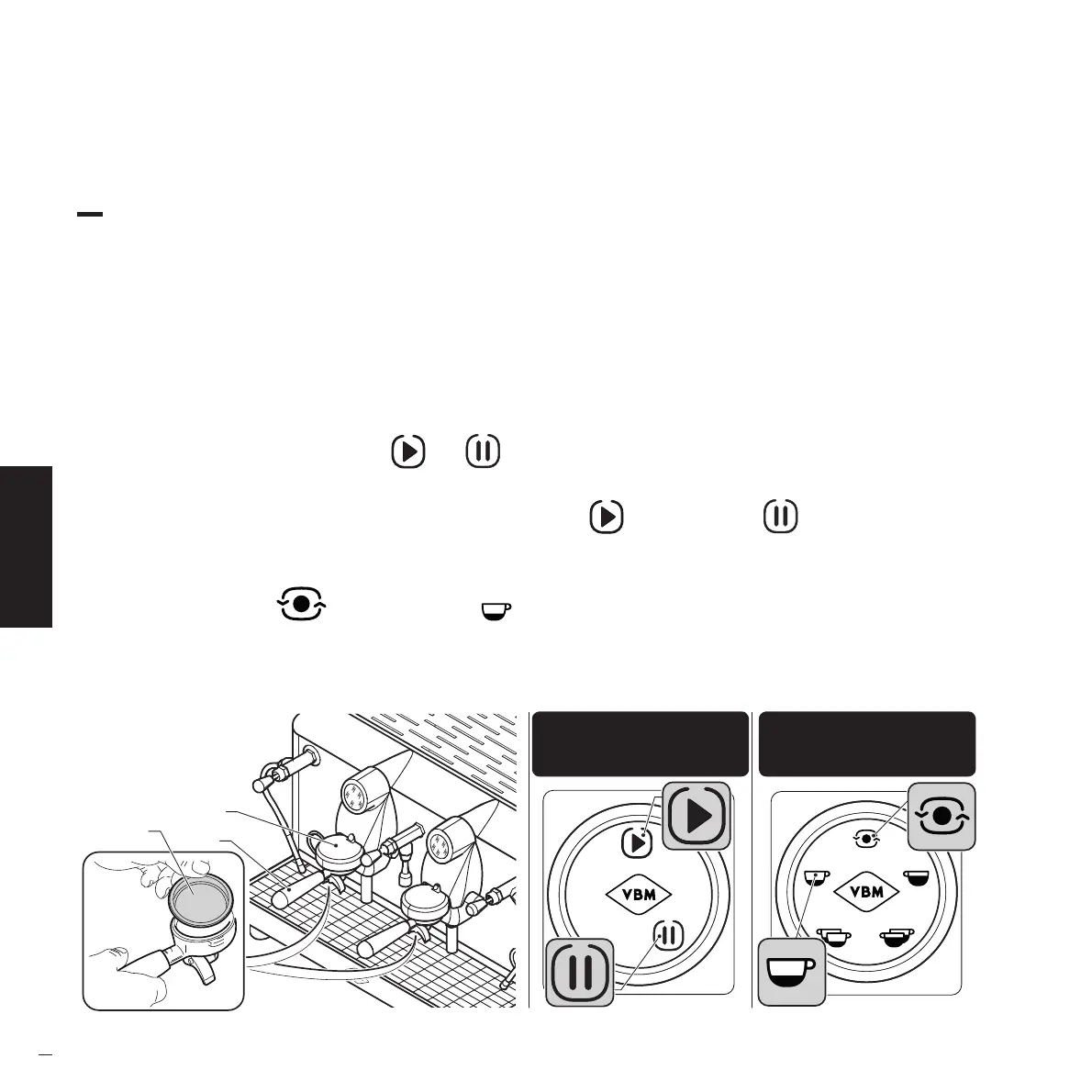 VBM

VBM