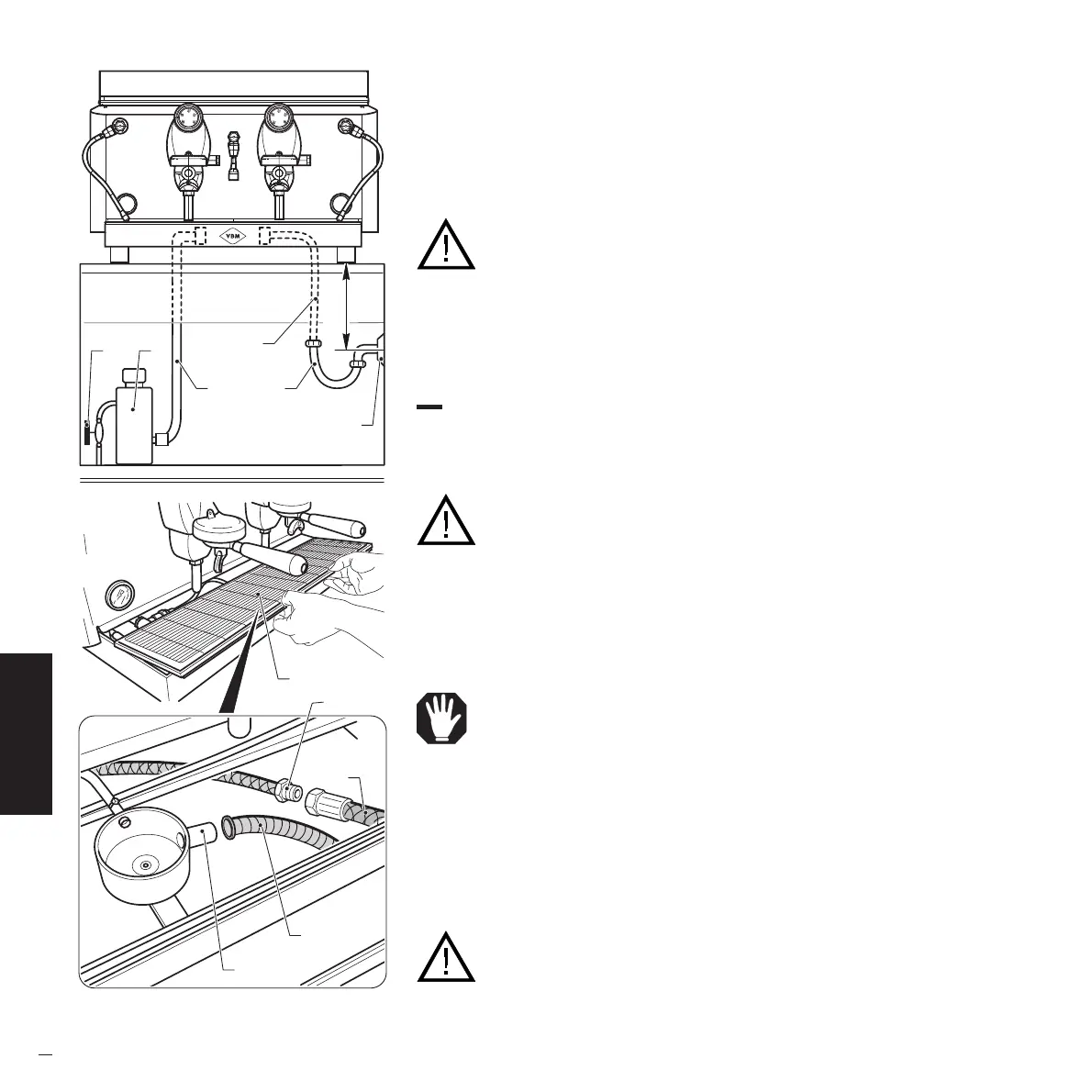 VBM